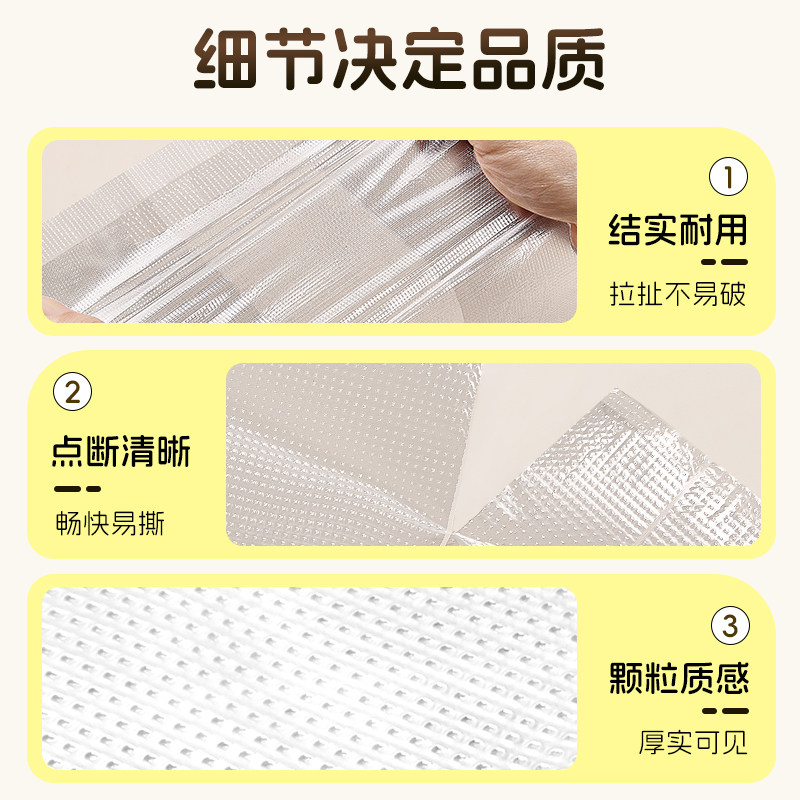 细节决定品质

1
结实耐用
拉扯不易破

2
点断清晰
畅快易撕

3
颗粒质感
厚实可见