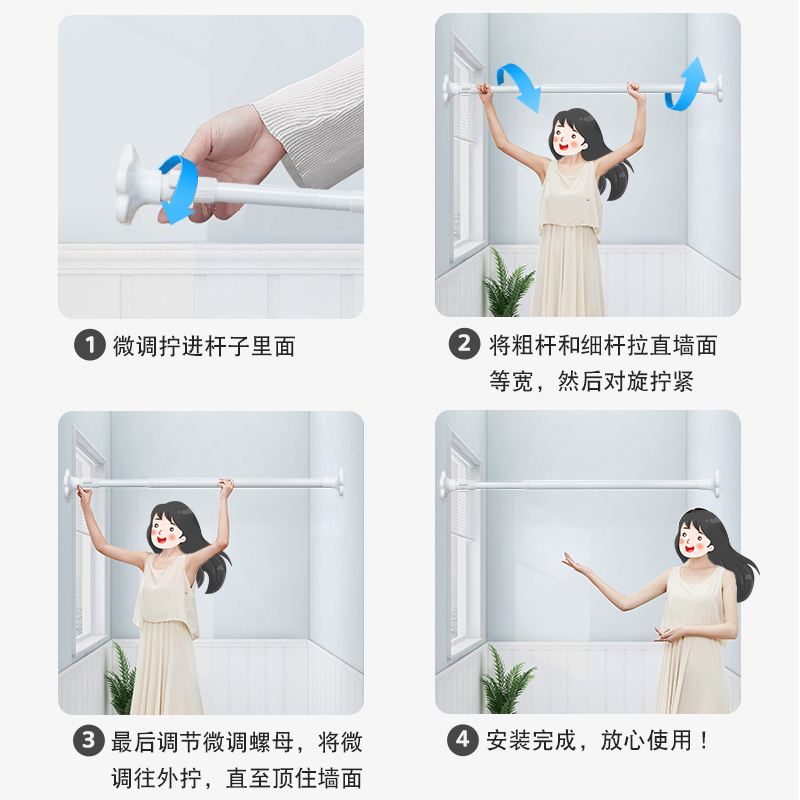 1 微调拧进杆子里面

2 将粗杆和细杆拉直墙面等宽，然后对旋拧紧

3 最后调节微调螺母，将微调往外拧，直至顶住墙面

4 安装完成，放心使用！