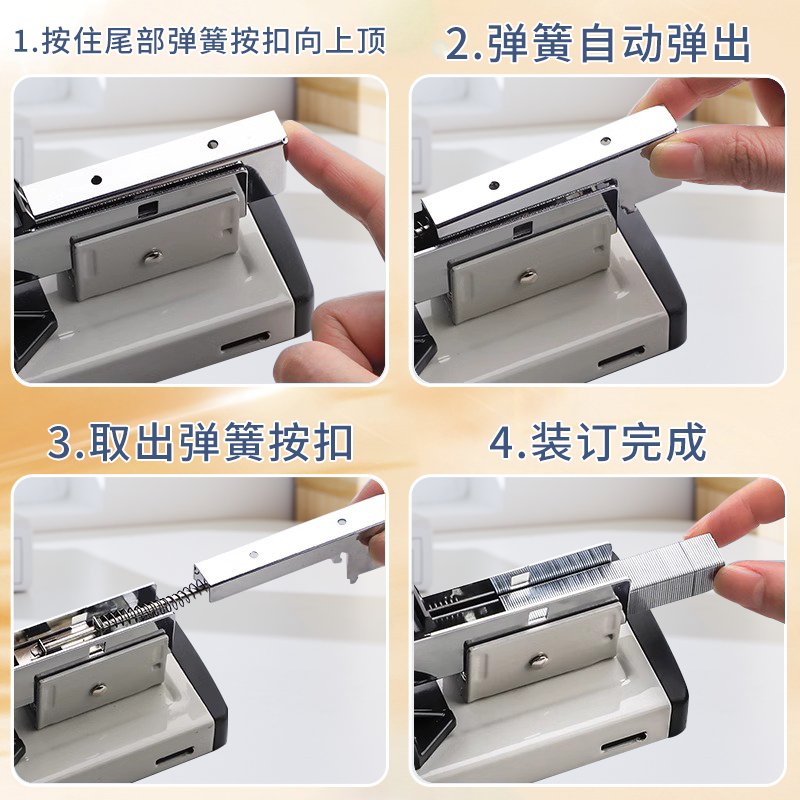 1.按住尾部弹簧按扣向上顶

2.弹簧自动弹出

3.取出弹簧按扣

4.装订完成