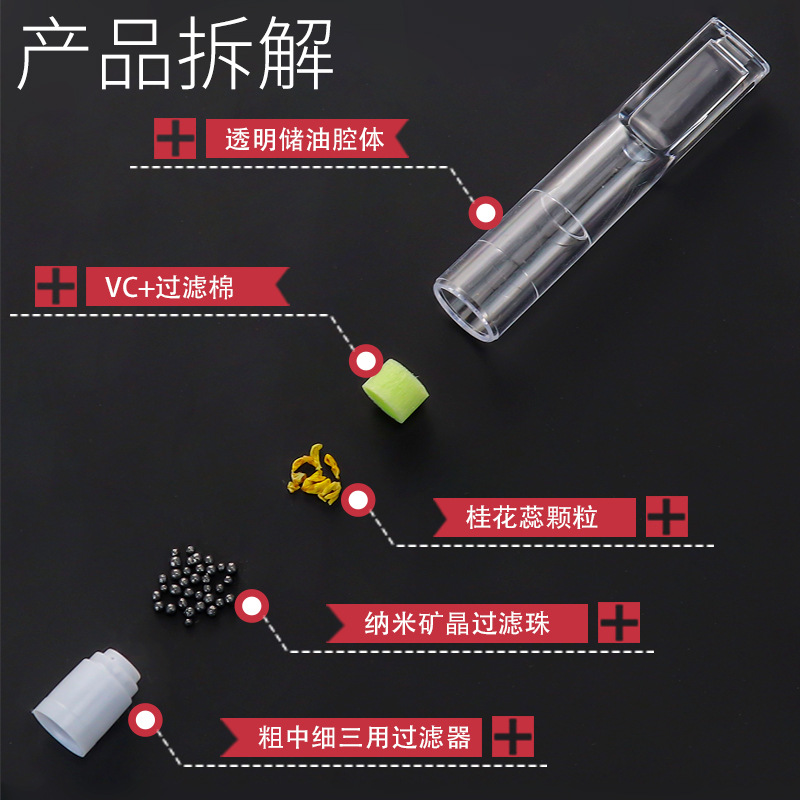 产品拆解

透明储油腔体

VC+过滤棉

桂花蕊颗粒

纳米矿晶过滤珠

粗中细三用过滤器