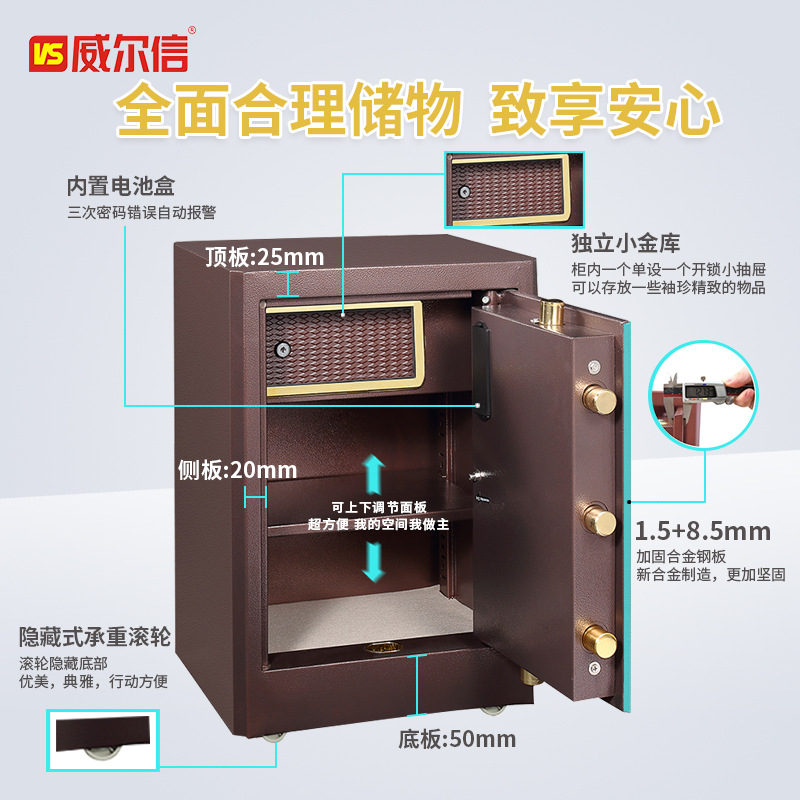 VS 威尔信®

全面合理储物 致享安心

内置电池盒
三次密码错误自动报警

顶板:25mm

独立小金库
柜内一个单设一个开锁小抽屉
可以存放一些袖珍精致的物品

侧板:20mm

可上下调节面板
超方便 我的空间我做主

1.5+8.5mm
加固合金钢板
新合金制造，更加坚固

隐藏式承重滚轮
滚轮隐藏底部
优美，典雅，行动方便

底板:50mm