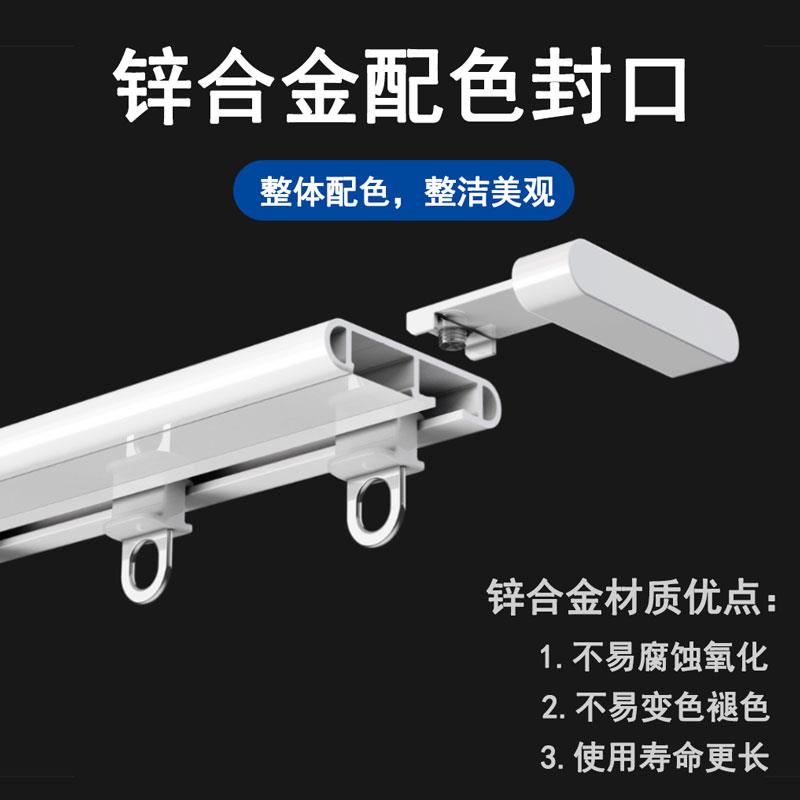 锌合金配色封口

整体配色，整洁美观

锌合金材质优点：

1. 不易腐蚀氧化

2. 不易变色褪色

3. 使用寿命更长