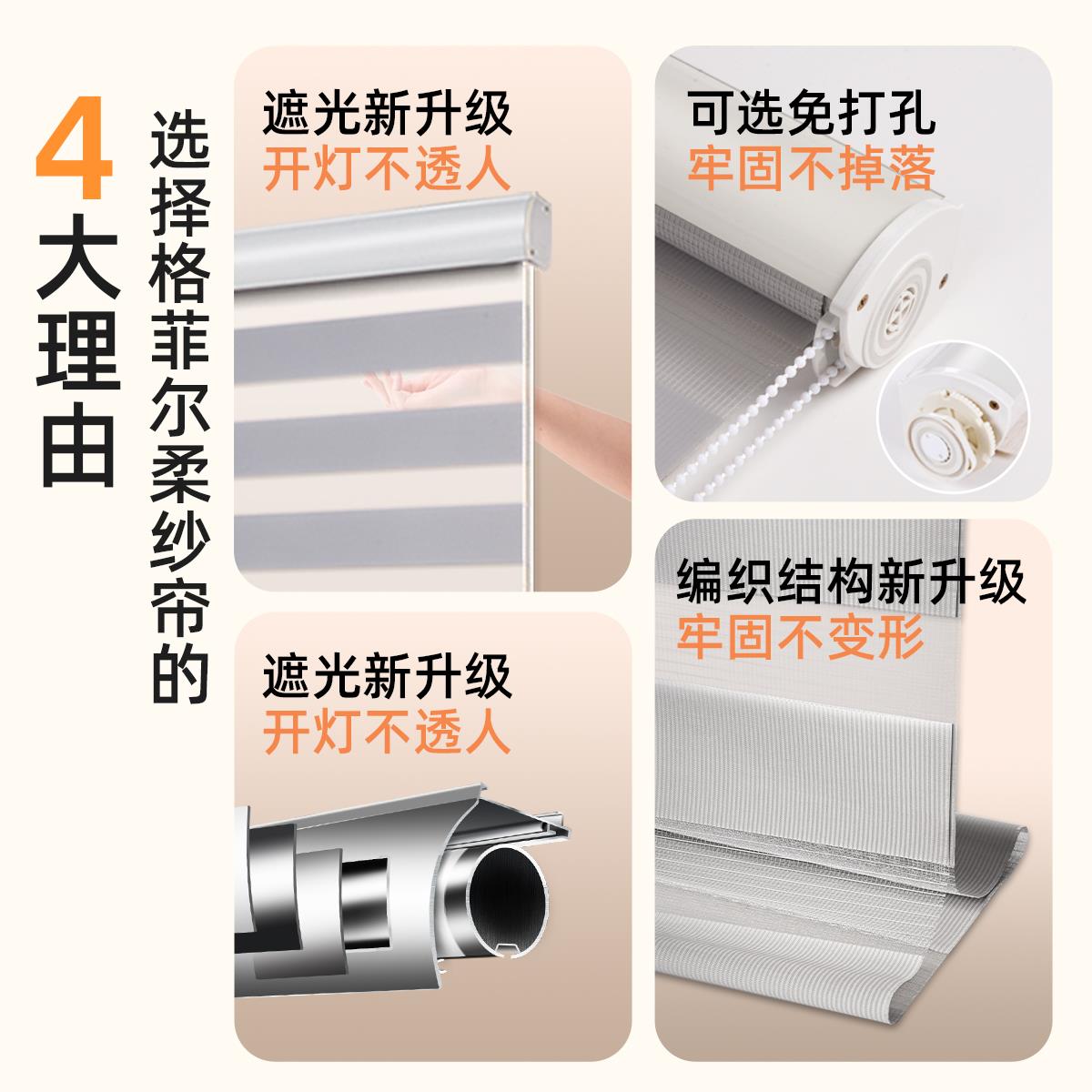 4大理由

选择格菲尔柔纱帘的

遮光新升级
开灯不透人

可选免打孔
牢固不掉落

遮光新升级
开灯不透人

编织结构新升级
牢固不变形