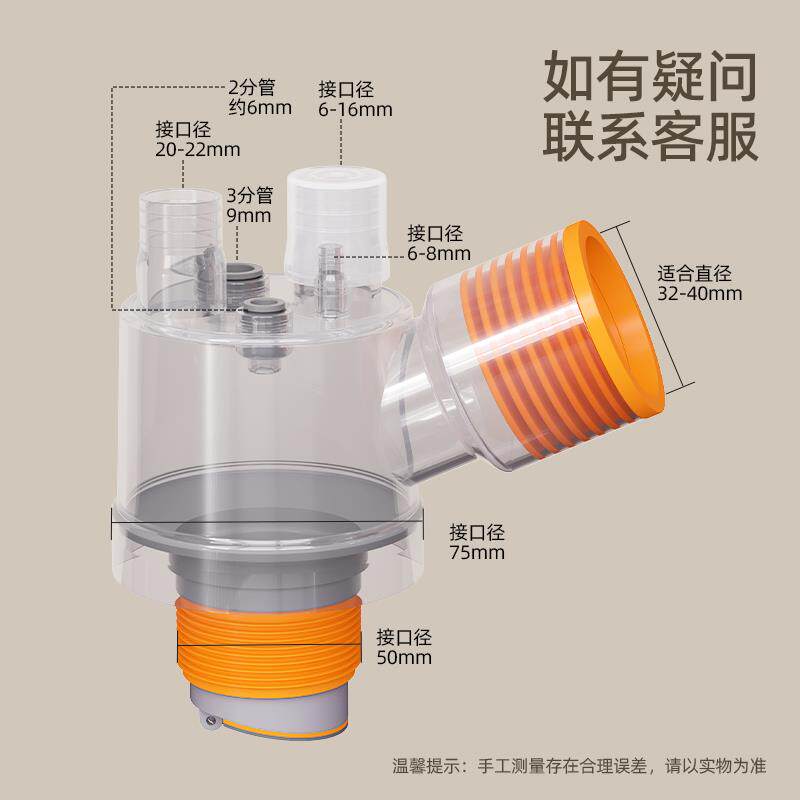 如有疑问
联系客服

2分管
约6mm

接口径
6-16mm

接口径
20-22mm

3分管
9mm

接口径
6-8mm

适合直径
32-40mm

接口径
75mm

接口径
50mm

温馨提示：手工测量存在合理误差，请以实物为准