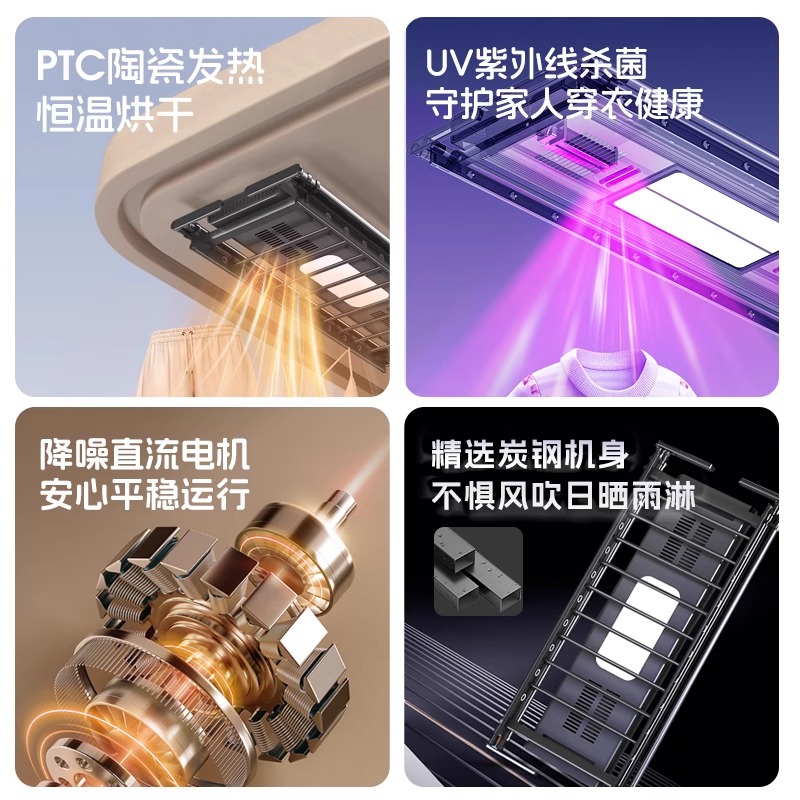 PTC陶瓷发热
恒温烘干

UV紫外线杀菌
守护家人穿衣健康

降噪直流电机
安心平稳运行

精选炭钢机身
不惧风吹日晒雨淋