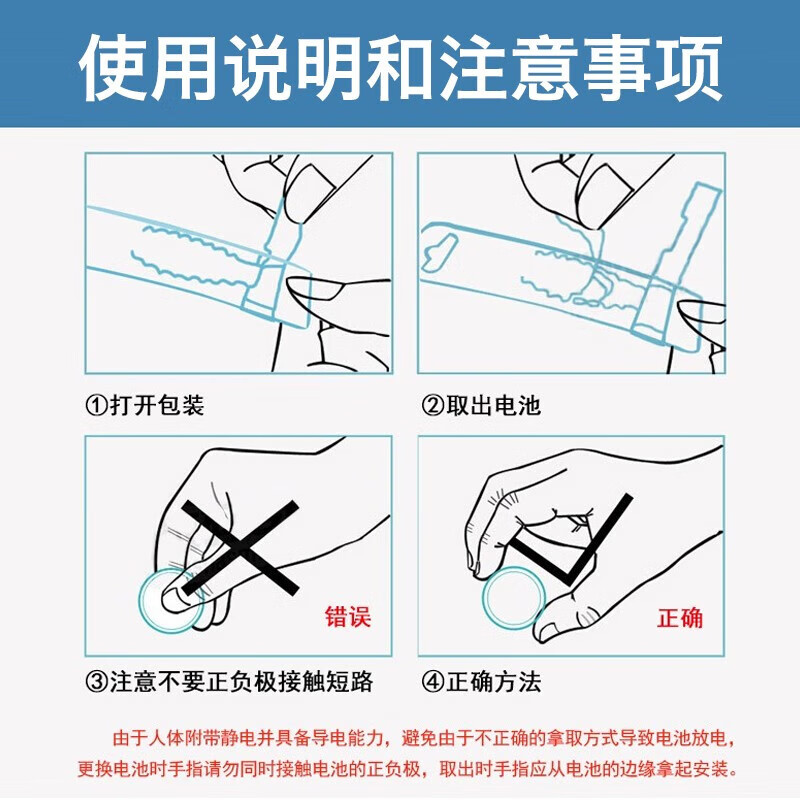 使用说明和注意事项

①打开包装

②取出电池

错误

③注意不要正负极接触短路

正确

④正确方法

由于人体附带静电并具备导电能力，避免由于不正确的拿取方式导致电池放电，更换电池时手指请勿同时接触电池的正负极，取出时手指应从电池的边缘拿起安装。