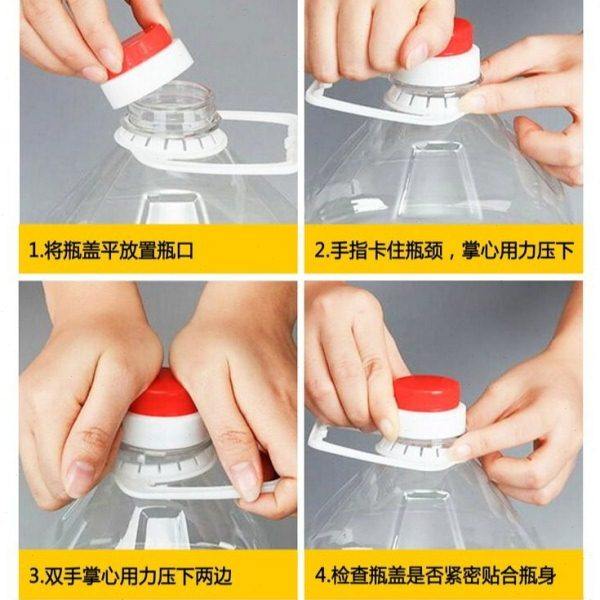 1.将瓶盖平放置瓶口

2.手指卡住瓶颈，掌心用力压下

3.双手掌心用力压下两边

4.检查瓶盖是否紧密贴合瓶身