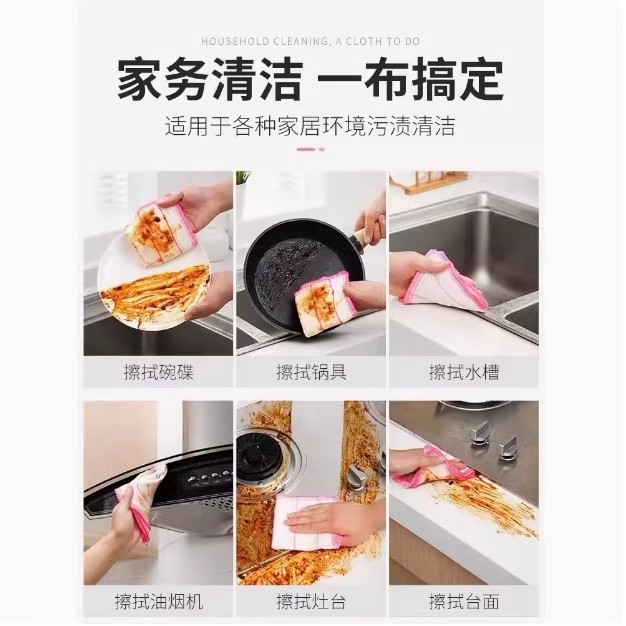 HOUSEHOLD CLEANING, A CLOTH TO DO

家务清洁 一布搞定

适用于各种家居环境污渍清洁

擦拭碗碟

擦拭锅具

擦拭水槽

擦拭油烟机

擦拭灶台

擦拭台面