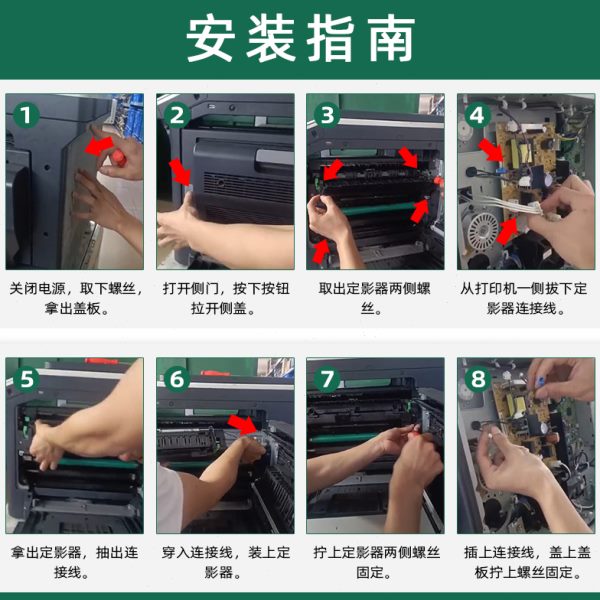 安装指南

1
关闭电源，取下螺丝，拿出盖板。

2
打开侧门，按下按钮拉开侧盖。

3
取出定影器两侧螺丝。

4
从打印机一侧拔下定影器连接线。

5
拿出定影器，抽出连接线。

6
穿入连接线，装上定影器。

7
拧上定影器两侧螺丝固定。

8
插上连接线，盖上盖板拧上螺丝固定。