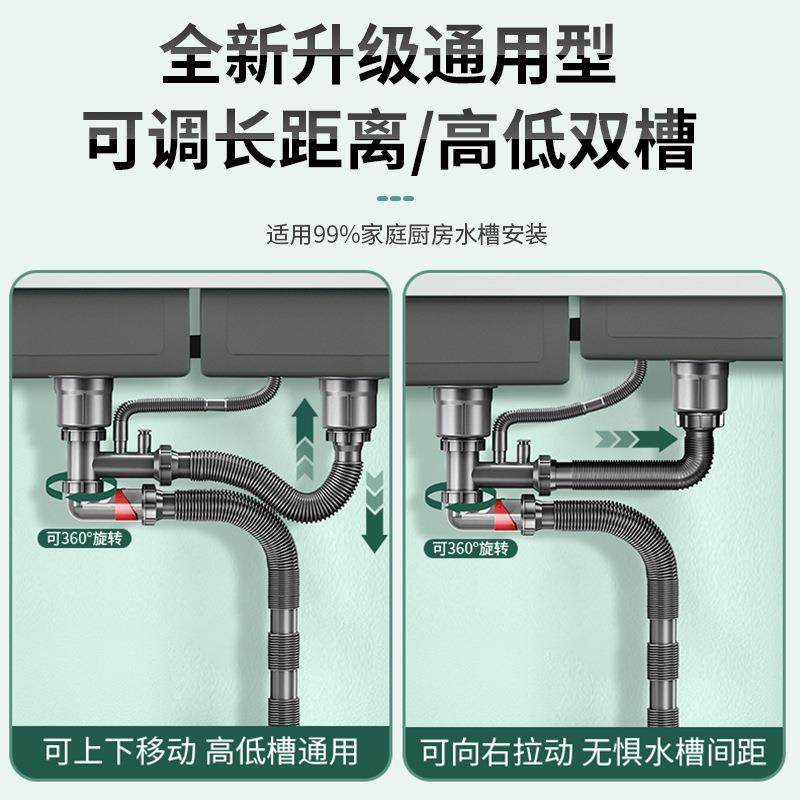 全新升级通用型
可调长距离/高低双槽

适用99%家庭厨房水槽安装

可360°旋转

可上下移动 高低槽通用

可360°旋转

可向右拉动 无惧水槽间距