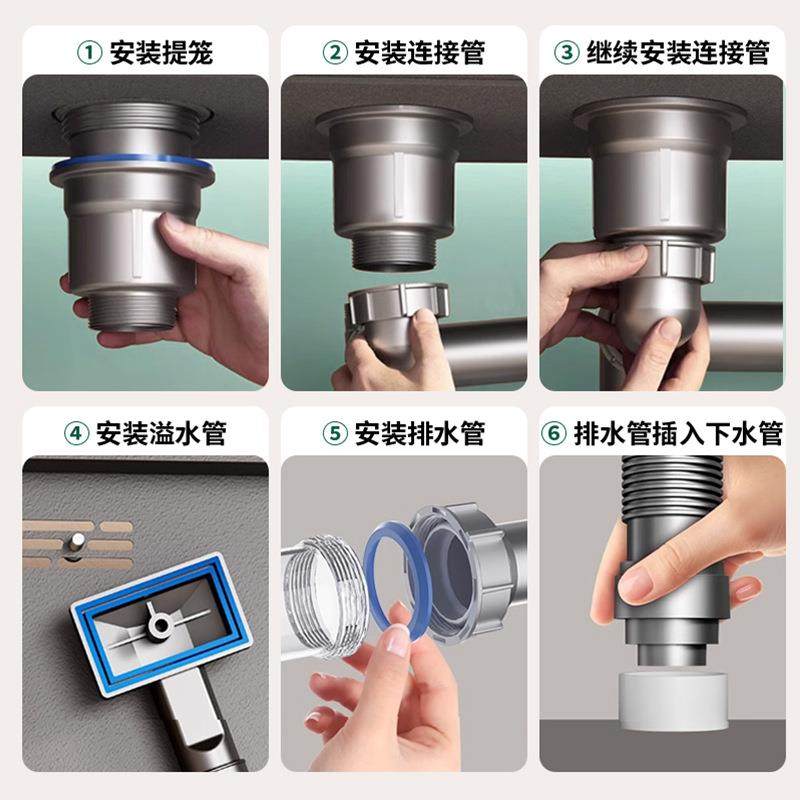 ① 安装提笼

② 安装连接管

③ 继续安装连接管

④ 安装溢水管

⑤ 安装排水管

⑥ 排水管插入下水管