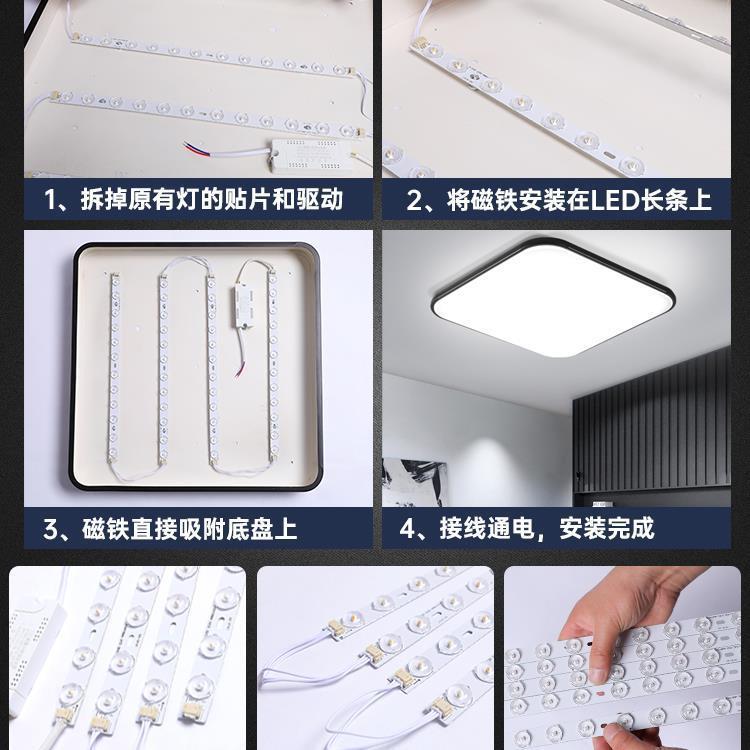 1、拆掉原有灯的贴片和驱动

2、将磁铁安装在LED长条上

3、磁铁直接吸附底盘上

4、接线通电，安装完成