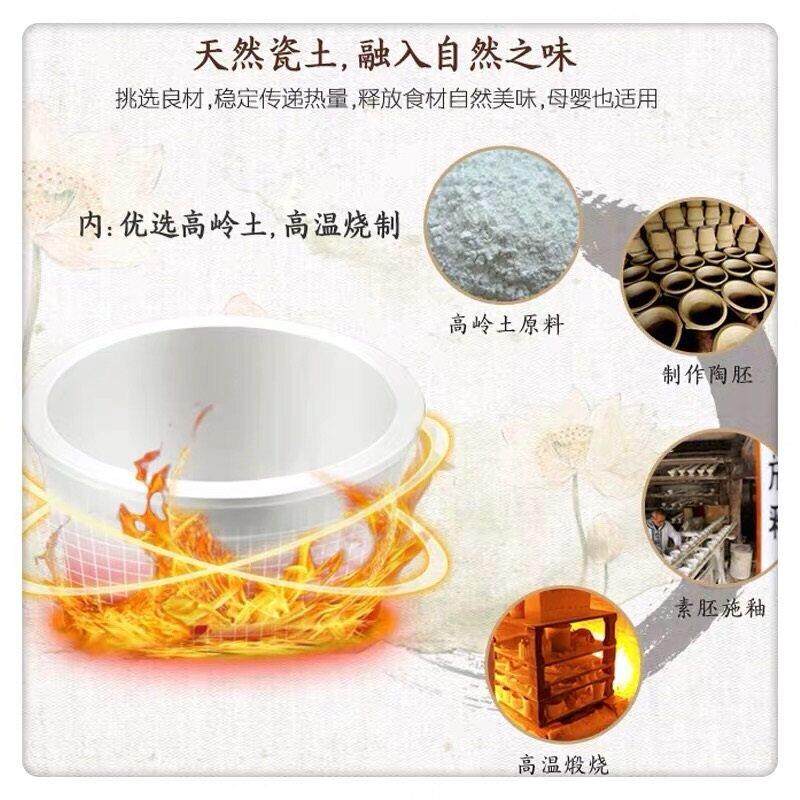 天然瓷土，融入自然之味

挑选良材，稳定传递热量，释放食材自然美味，母婴也适用

内：优选高岭土，高温烧制

高岭土原料

制作陶胚

素胚施釉

高温煅烧