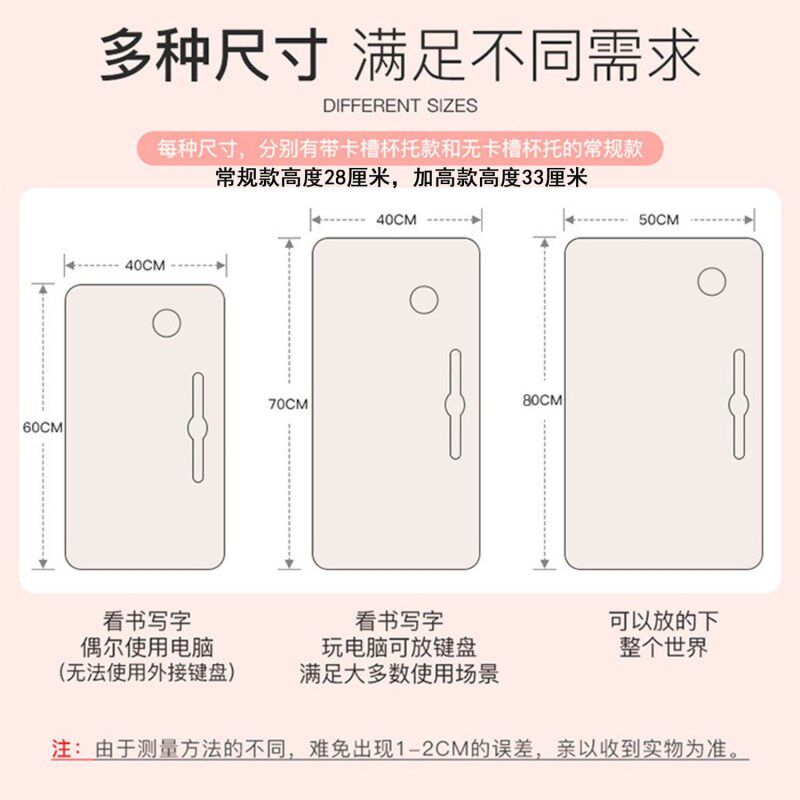 多种尺寸 满足不同需求

DIFFERENT SIZES

每种尺寸，分别有带卡槽杯托款和无卡槽杯托的常规款

常规款高度28厘米，加高款高度33厘米

40CM

60CM

40CM

70CM

50CM

80CM

看书写字
偶尔使用电脑
(无法使用外接键盘)

看书写字
玩电脑可放键盘
满足大多数使用场景

可以放的下
整个世界

注：由于测量方法的不同，难免出现1-2CM的误差，亲以收到实物为准。