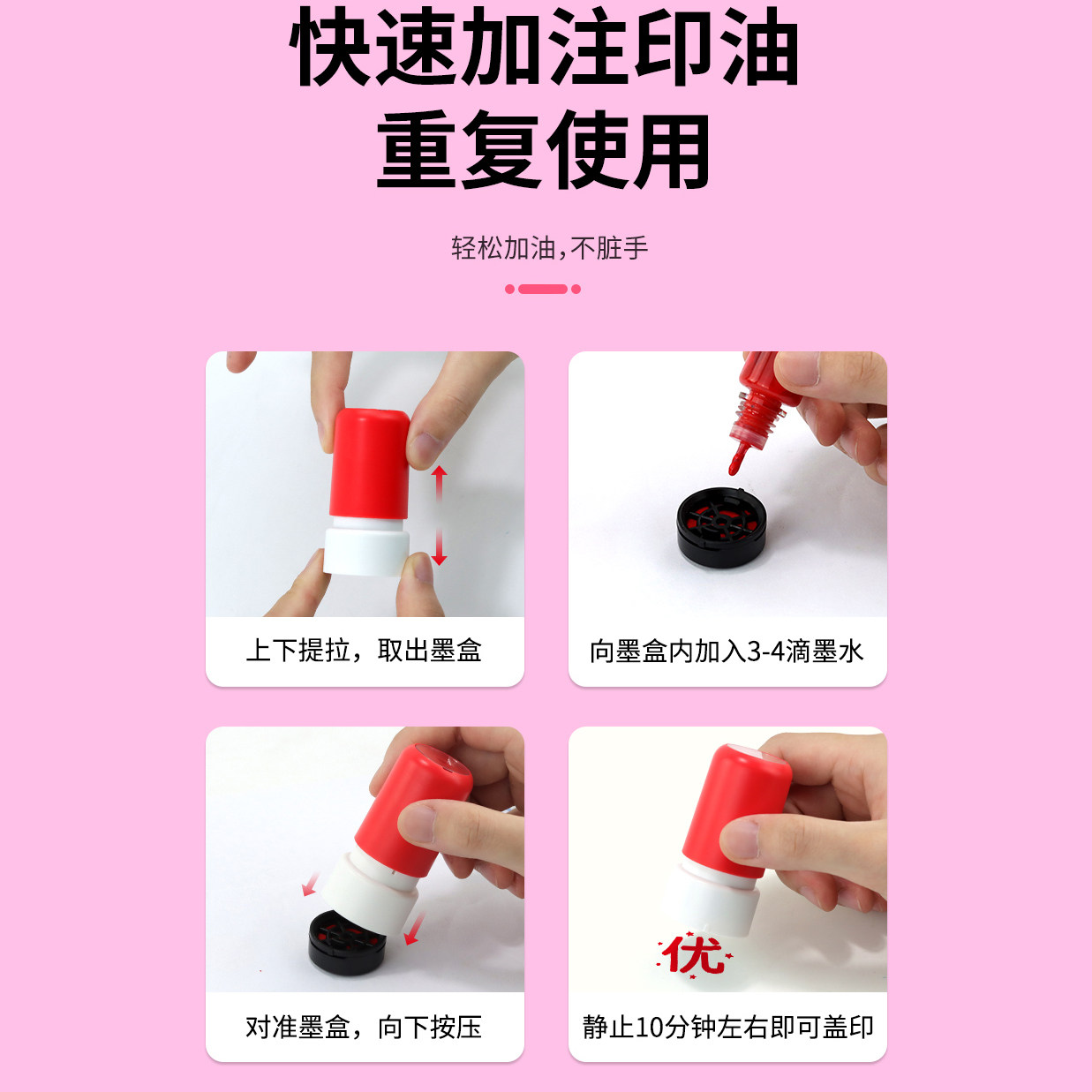 快速加注印油
重复使用

轻松加油,不脏手

上下提拉，取出墨盒

向墨盒内加入3-4滴墨水

对准墨盒，向下按压

优

静止10分钟左右即可盖印