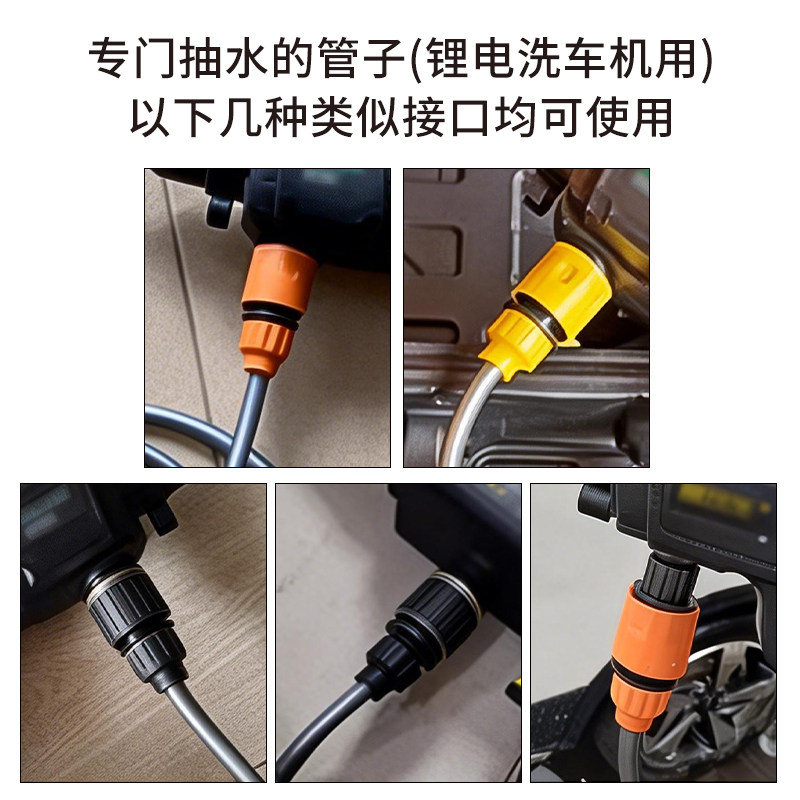 专门抽水的管子(锂电洗车机用)
以下几种类似接口均可使用