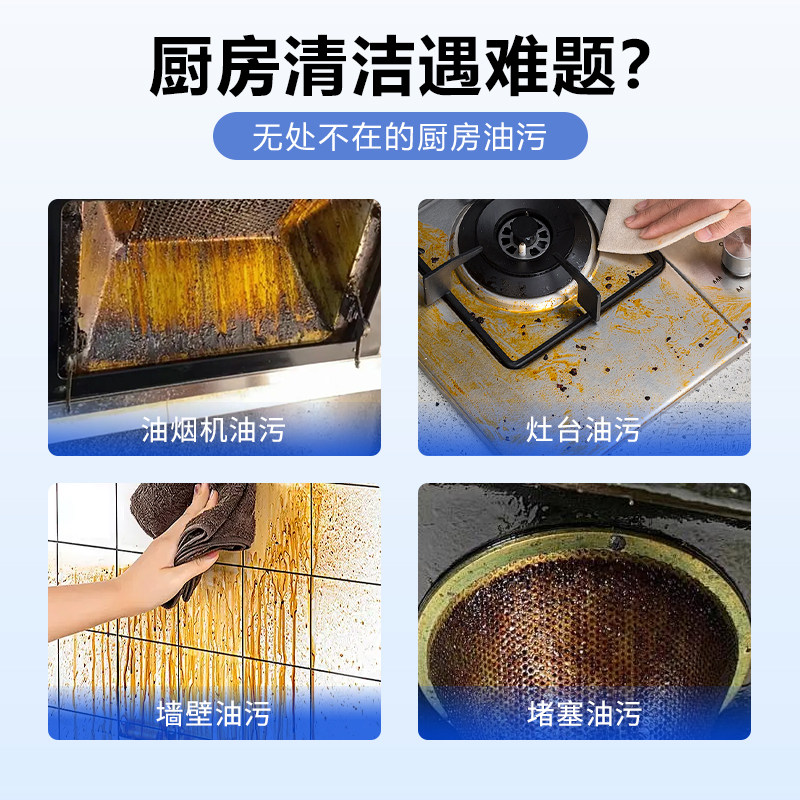 厨房清洁遇难题?

无处不在的厨房油污

油烟机油污

灶台油污

墙壁油污

堵塞油污