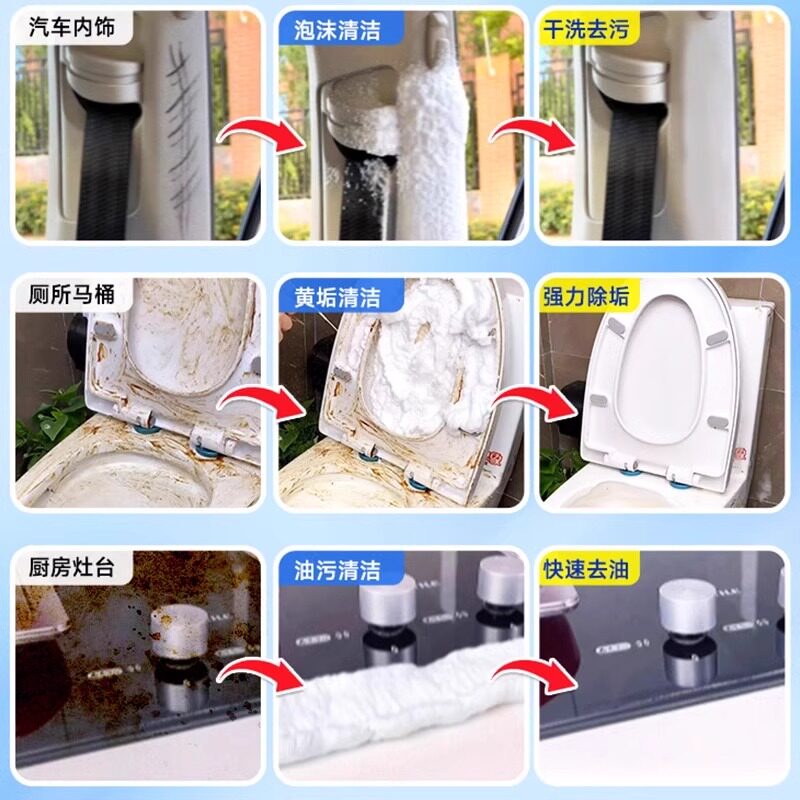 汽车内饰
泡沫清洁
干洗去污

厕所马桶
黄垢清洁
强力除垢

厨房灶台
油污清洁
快速去油