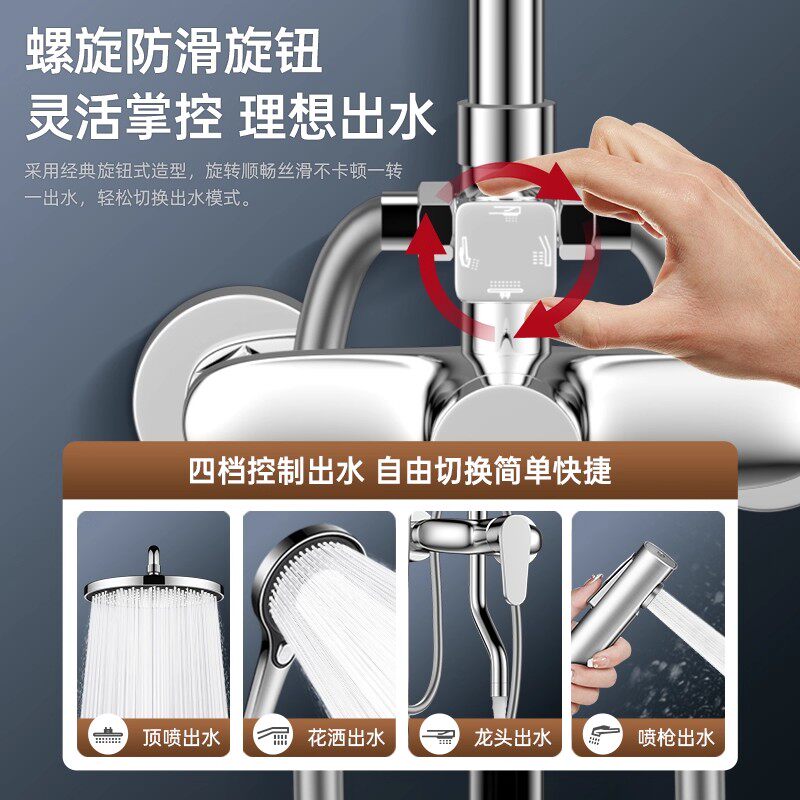 螺旋防滑旋钮
灵活掌控 理想出水

采用经典旋钮式造型，旋转顺畅丝滑不卡顿一转一出水，轻松切换出水模式。

四档控制出水 自由切换简单快捷

顶喷出水

花洒出水

龙头出水

喷枪出水