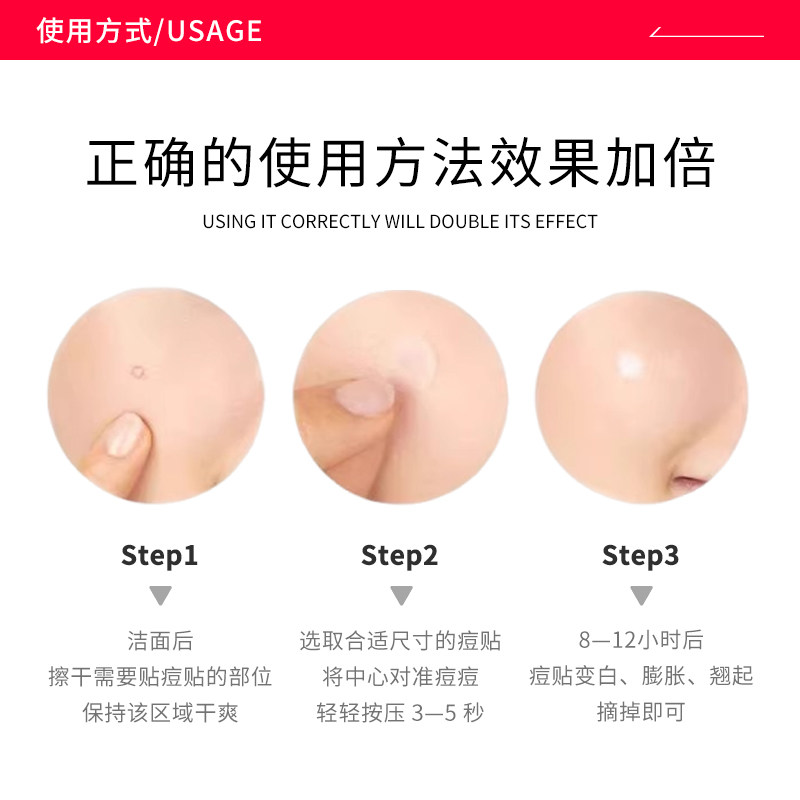 使用方式/USAGE

正确的使用方法效果加倍

USING IT CORRECTLY WILL DOUBLE ITS EFFECT

Step1

洁面后
擦干需要贴痘贴的部位
保持该区域干爽

Step2

选取合适尺寸的痘贴
将中心对准痘痘
轻轻按压 3—5 秒

Step3

8—12小时后
痘贴变白、膨胀、翘起
摘掉即可