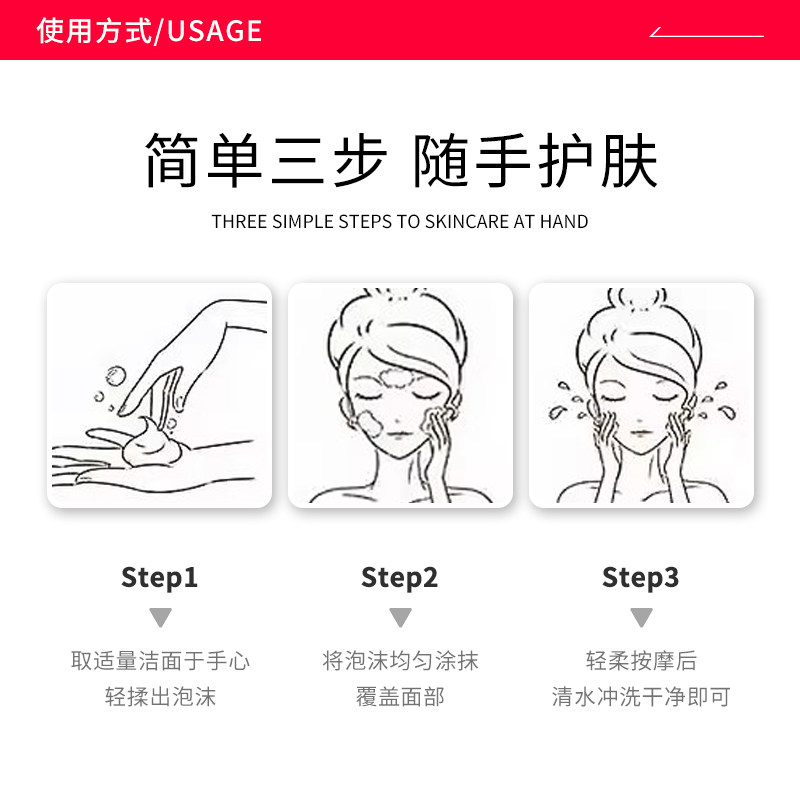 使用方式/USAGE

简单三步 随手护肤

THREE SIMPLE STEPS TO SKINCARE AT HAND

Step1

取适量洁面于手心
轻揉出泡沫

Step2

将泡沫均匀涂抹
覆盖面部

Step3

轻柔按摩后
清水冲洗干净即可