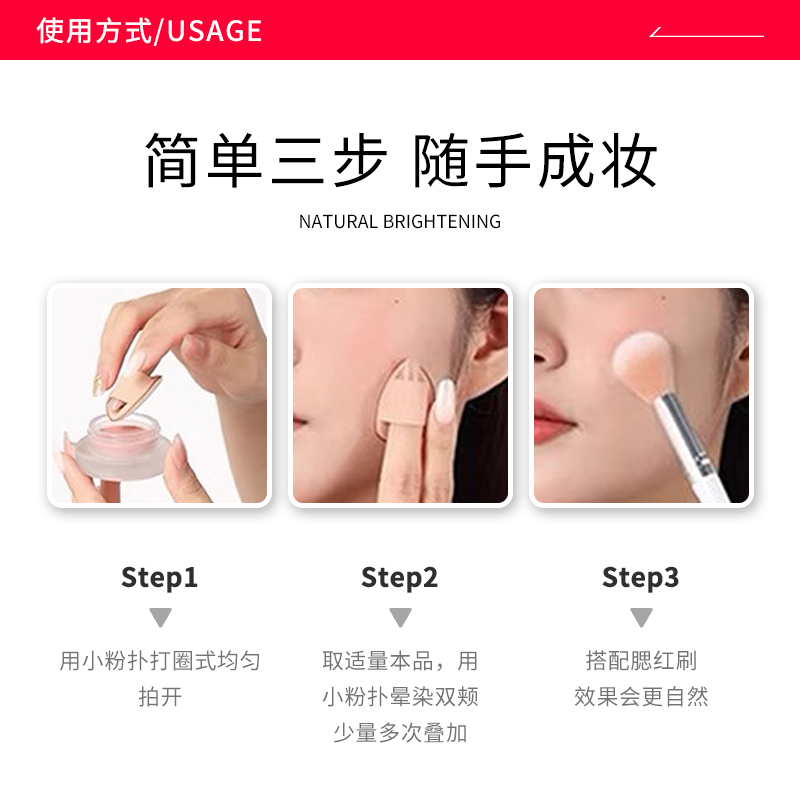 使用方式/USAGE

简单三步 随手成妆

NATURAL BRIGHTENING

Step1

用小粉扑打圈式均匀拍开

Step2

取适量本品，用小粉扑晕染双颊少量多次叠加

Step3

搭配腮红刷效果会更自然