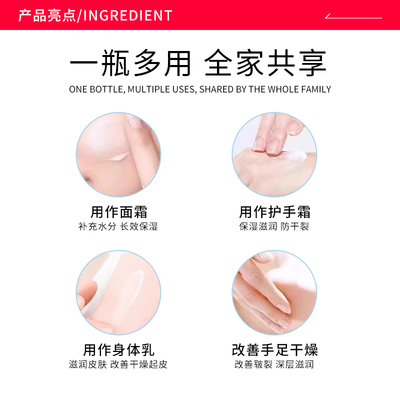 产品亮点/INGREDIENT

一瓶多用 全家共享

ONE BOTTLE, MULTIPLE USES, SHARED BY THE WHOLE FAMILY

用作面霜
补充水分 长效保湿

用作护手霜
保湿滋润 防干裂

用作身体乳
滋润皮肤 改善干燥起皮

改善手足干燥
改善皲裂 深层滋润