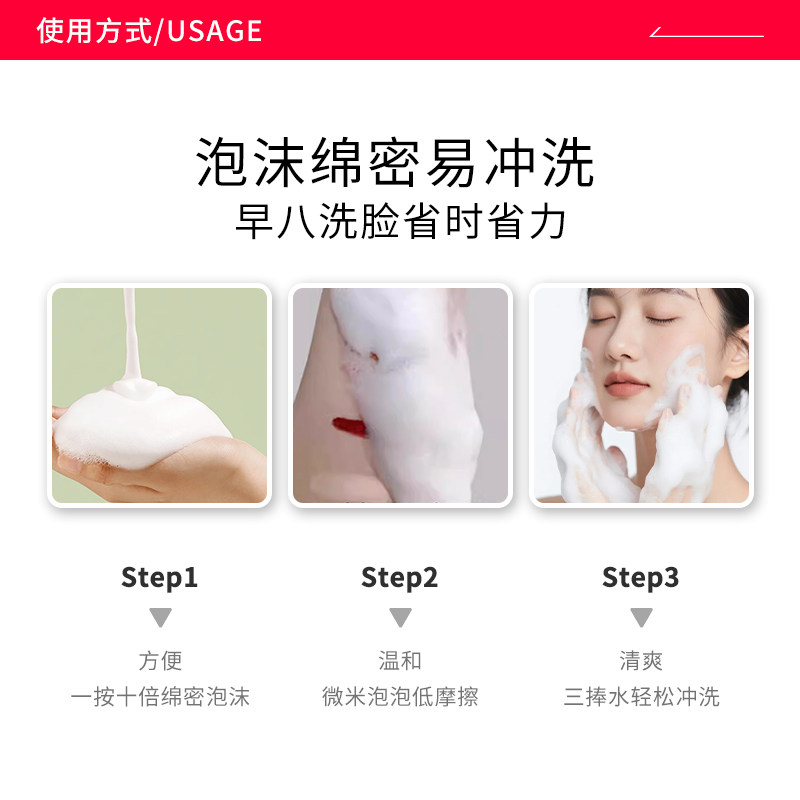 使用方式/USAGE

泡沫绵密易冲洗
早八洗脸省时省力

Step1
方便
一按十倍绵密泡沫

Step2
温和
微米泡泡低摩擦

Step3
清爽
三捧水轻松冲洗