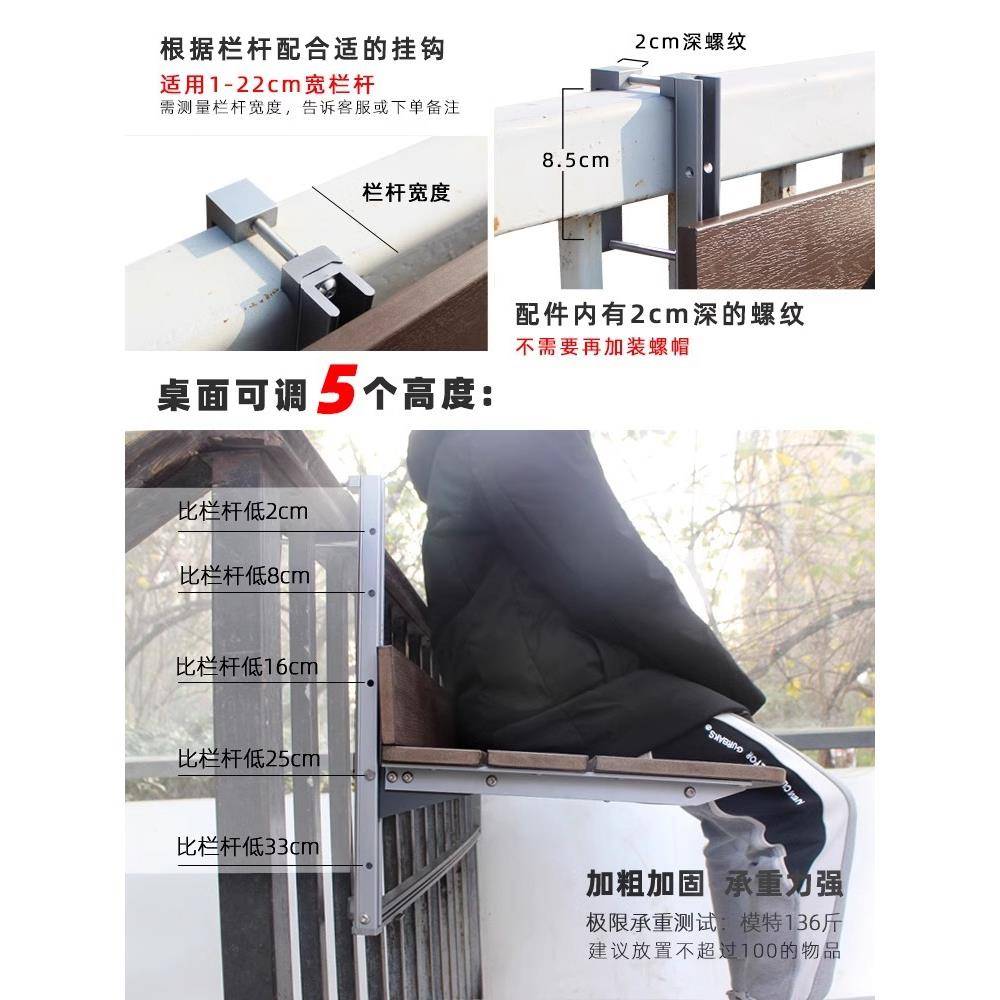 根据栏杆配合适的挂钩
适用1-22cm宽栏杆
需测量栏杆宽度，告诉客服或下单备注

栏杆宽度

2cm深螺纹

8.5cm

配件内有2cm深的螺纹
不需要再加装螺帽

桌面可调5个高度：

比栏杆低2cm
比栏杆低8cm
比栏杆低16cm
比栏杆低25cm
比栏杆低33cm

加粗加固 承重力强
极限承重测试：模特136斤
建议放置不超过100的物品