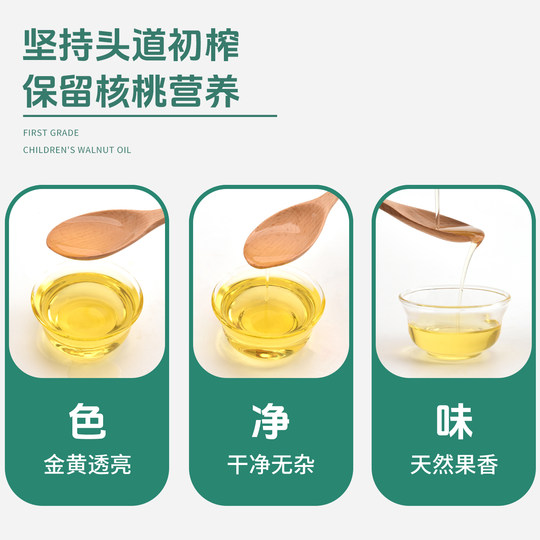 坚持头道初榨
保留核桃营养

FIRST GRADE
CHILDREN'S WALNUT OIL

色
金黄透亮

净
干净无杂

味
天然果香