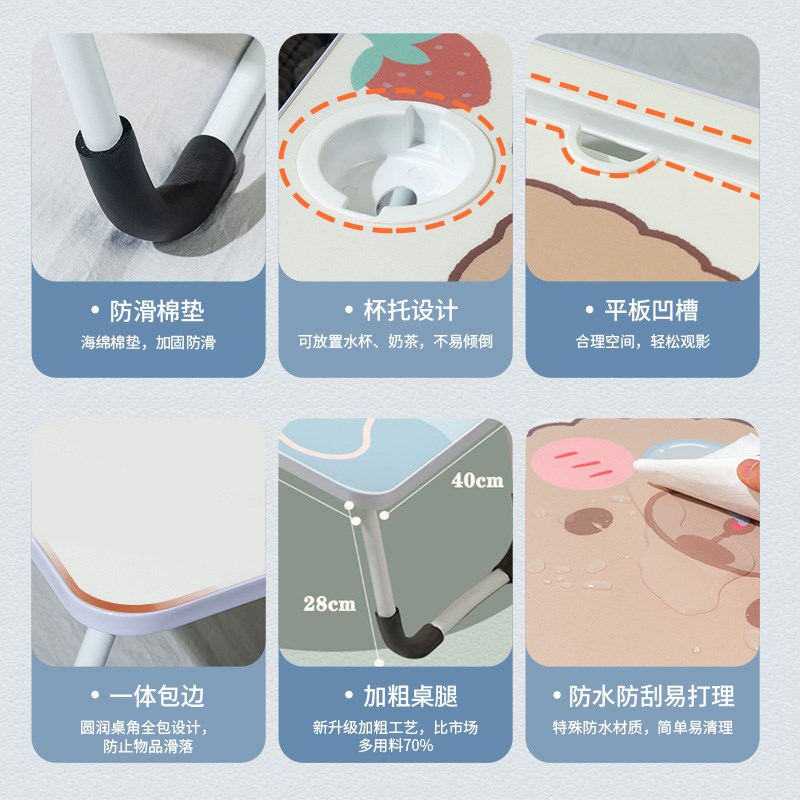 • 防滑棉垫
海绵棉垫，加固防滑

• 杯托设计
可放置水杯、奶茶，不易倾倒

• 平板凹槽
合理空间，轻松观影

• 一体包边
圆润桌角全包设计，防止物品滑落

40cm
28cm
• 加粗桌腿
新升级加粗工艺，比市场多用料70%

• 防水防刮易打理
特殊防水材质，简单易清理