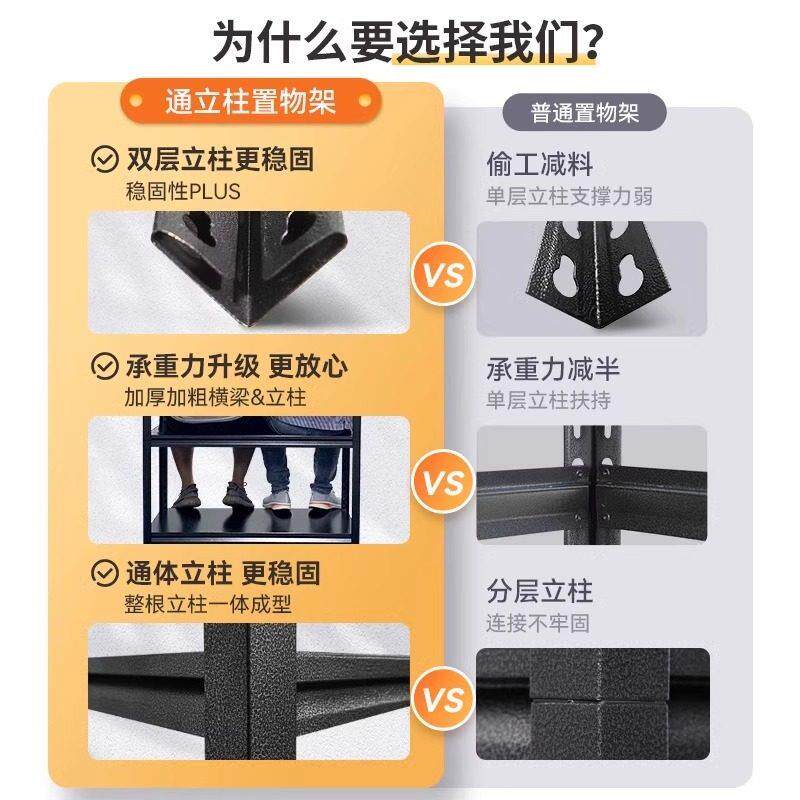 为什么要选择我们?

通立柱置物架

双层立柱更稳固
稳固性PLUS

承重力升级 更放心
加厚加粗横梁&立柱

通体立柱 更稳固
整根立柱一体成型

VS

VS

VS

普通置物架

偷工减料
单层立柱支撑力弱

承重力减半
单层立柱扶持

分层立柱
连接不牢固