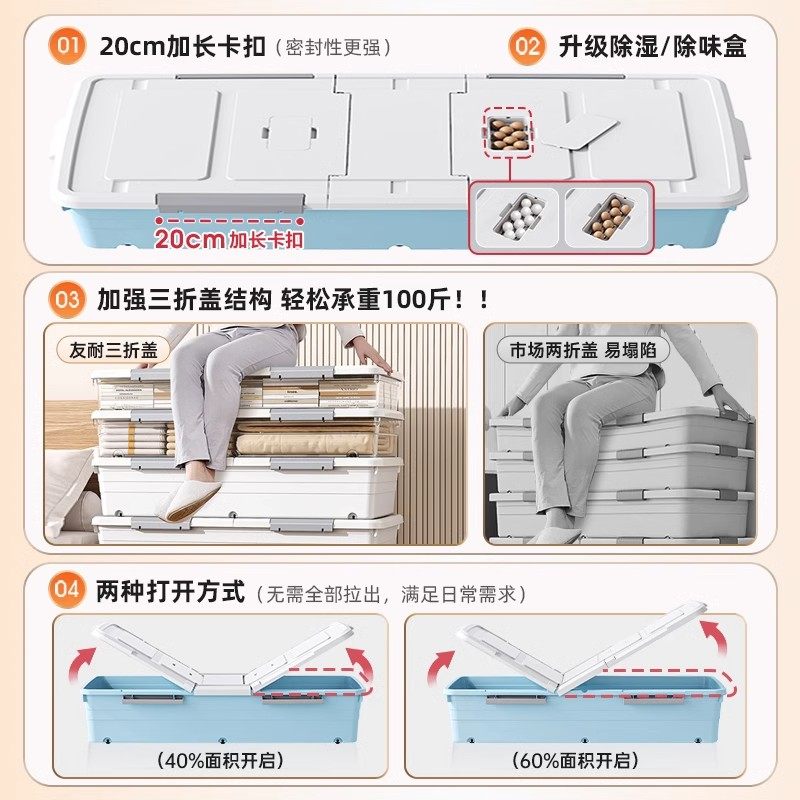 01 20cm加长卡扣（密封性更强）

02 升级除湿/除味盒

20cm加长卡扣

03 加强三折盖结构 轻松承重100斤！！

友耐三折盖

市场两折盖 易塌陷

04 两种打开方式（无需全部拉出，满足日常需求）

（40%面积开启）

（60%面积开启）