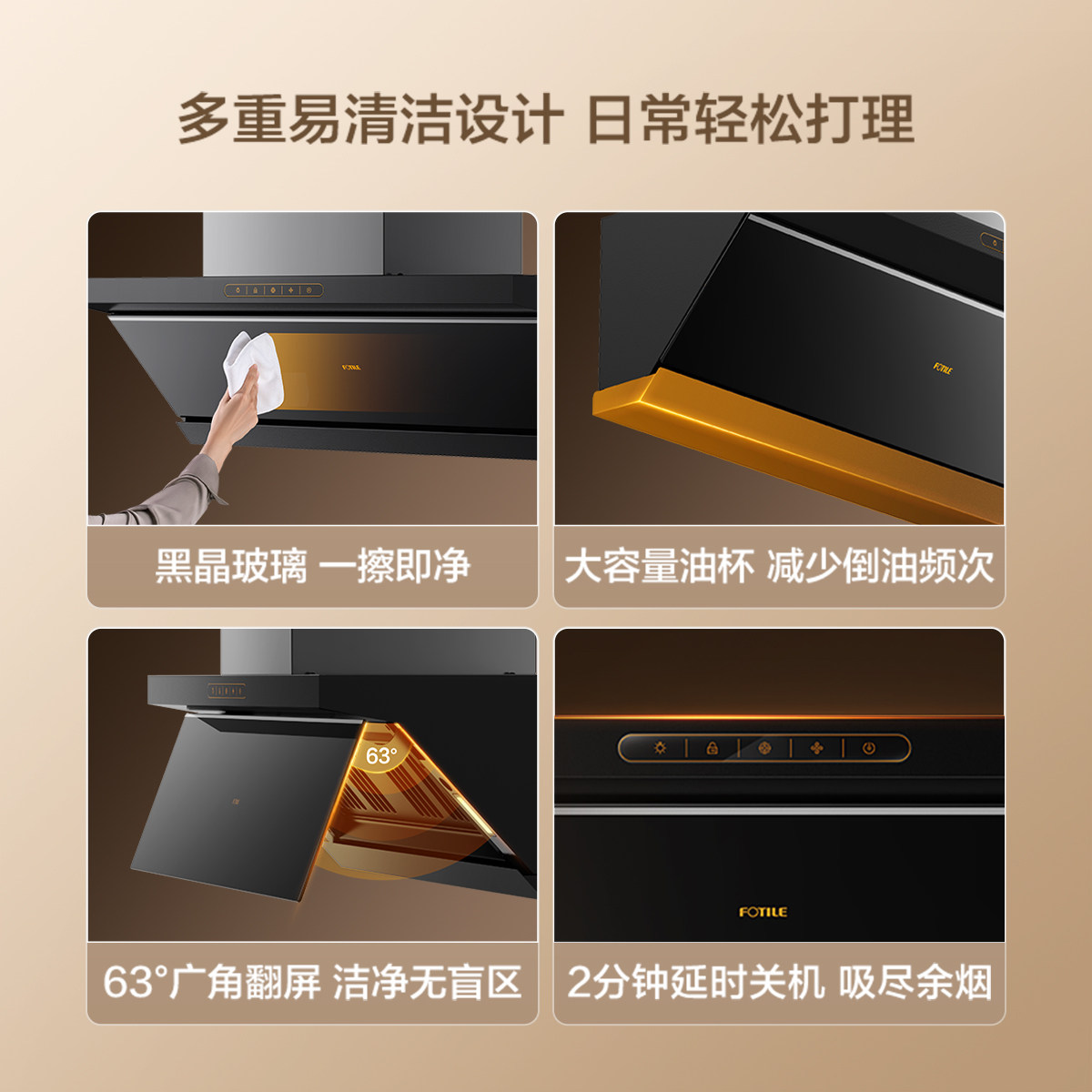 多重易清洁设计 日常轻松打理

FOTILE

黑晶玻璃 一擦即净

FOTILE

大容量油杯 减少倒油频次

63°

63°广角翻屏 洁净无盲区

FOTILE

2分钟延时关机 吸尽余烟