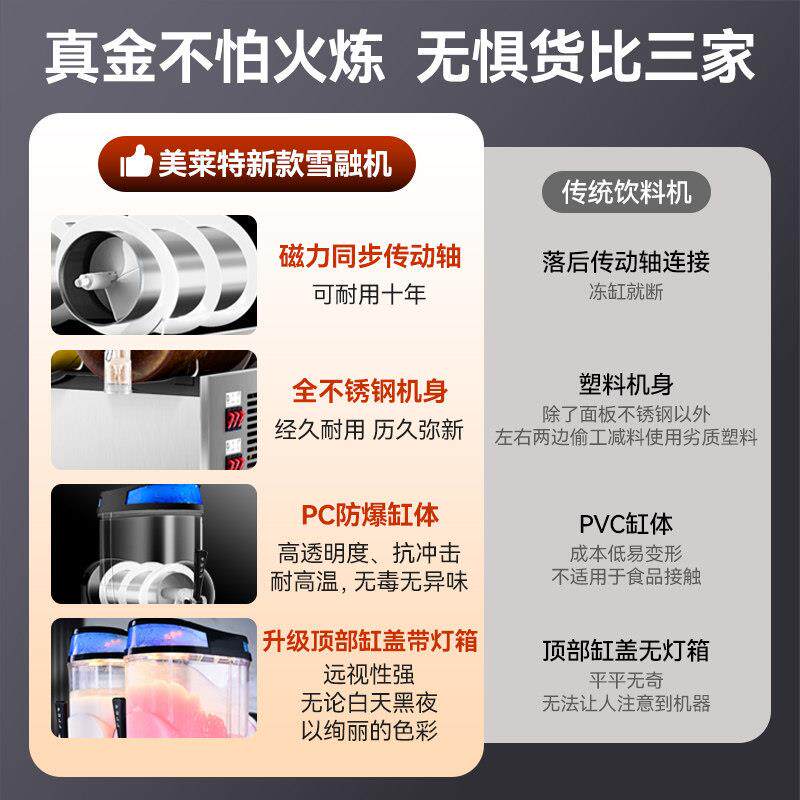 真金不怕火炼 无惧货比三家

美莱特新款雪融机

磁力同步传动轴
可耐用十年

全不锈钢机身
经久耐用 历久弥新

PC防爆缸体
高透明度、抗冲击
耐高温，无毒无异味

升级顶部缸盖带灯箱
远视性强
无论白天黑夜
以绚丽的色彩

传统饮料机

落后传动轴连接
冻缸就断

塑料机身
除了面板不锈钢以外
左右两边偷工减料使用劣质塑料

PVC缸体
成本低易变形
不适用于食品接触

顶部缸盖无灯箱
平平无奇
无法让人注意到机器