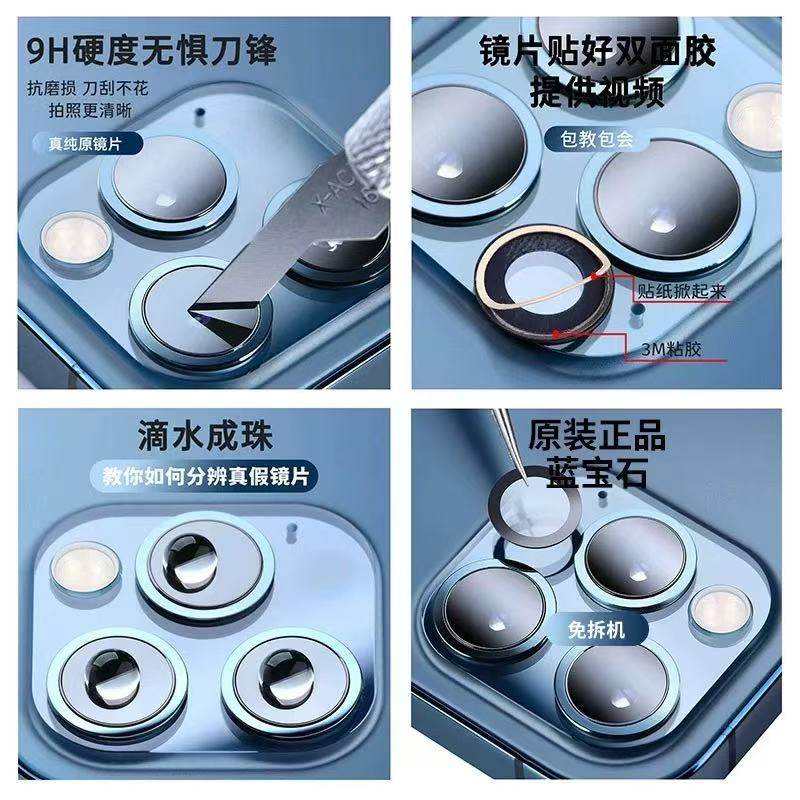 9H硬度无惧刀锋

抗磨损 刀刮不花
拍照更清晰

真纯原镜片

X-AC

镜片贴好双面胶
提供视频

包教包会

贴纸掀起来

3M粘胶

滴水成珠

教你如何分辨真假镜片

原装正品
蓝宝石

免拆机