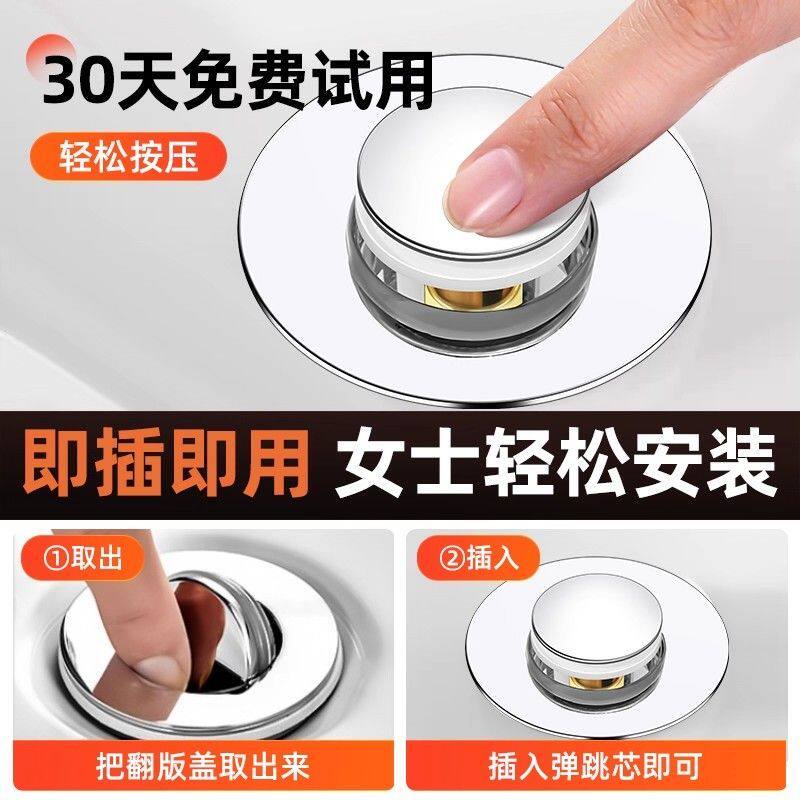 30天免费试用

轻松按压

即插即用 女士轻松安装

①取出

把翻版盖取出来

②插入

插入弹跳芯即可