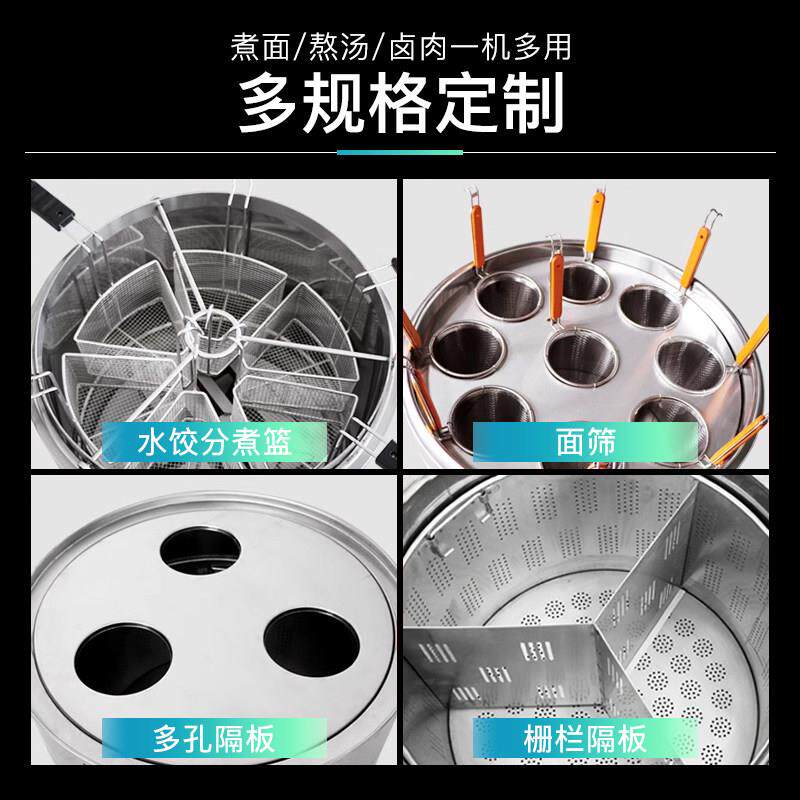 煮面/熬汤/卤肉一机多用
多规格定制

水饺分煮篮

面筛

多孔隔板

栅栏隔板