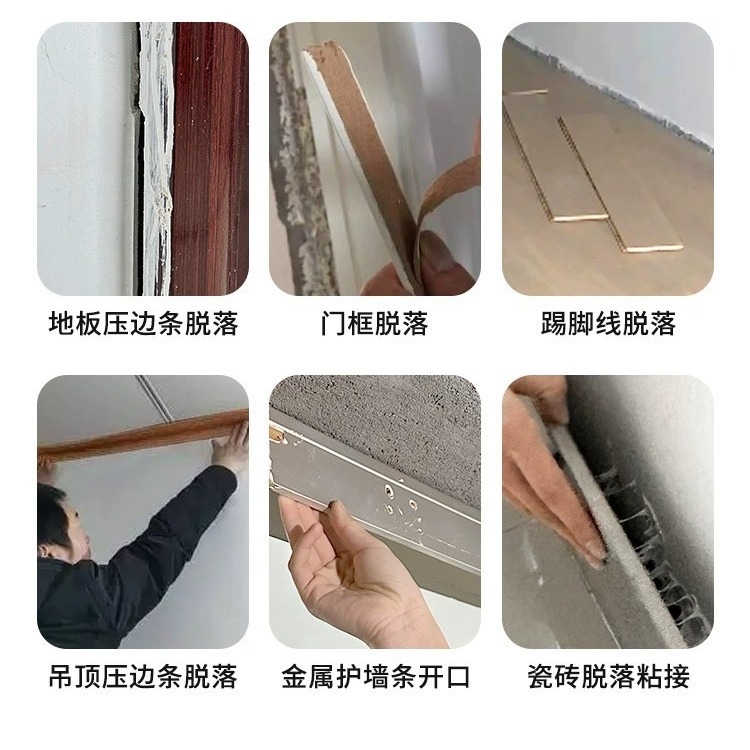 地板压边条脱落

门框脱落

踢脚线脱落

吊顶压边条脱落

金属护墙条开口

瓷砖脱落粘接