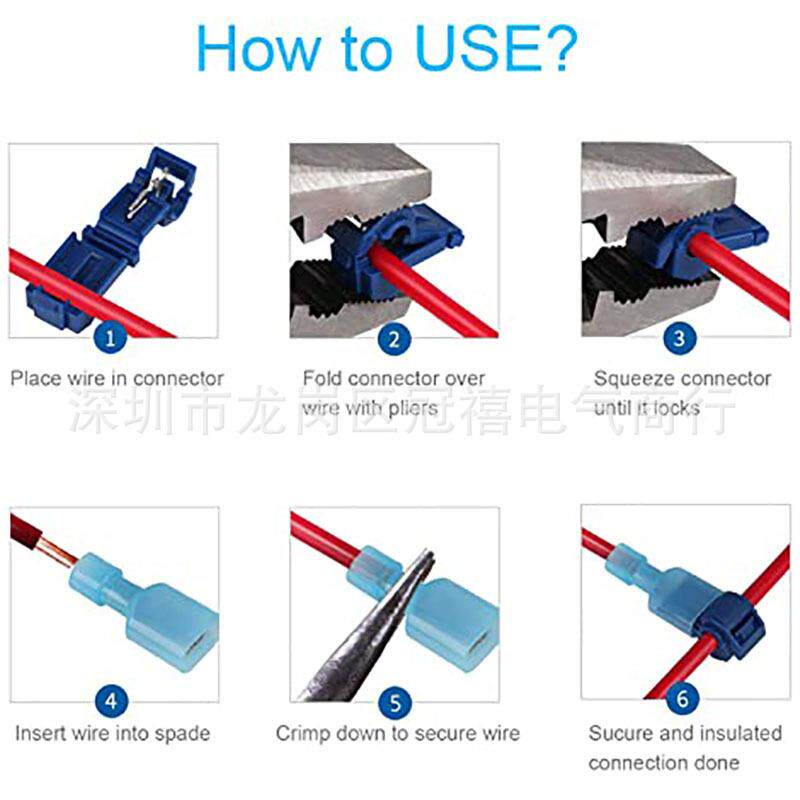 How to USE?

1
Place wire in connector

2
Fold connector over wire with pliers

3
Squeeze connector until it locks

深圳市龙岗区冠禧电气商行

4
Insert wire into spade

5
Crimp down to secure wire

6
Sucure and insulated connection done