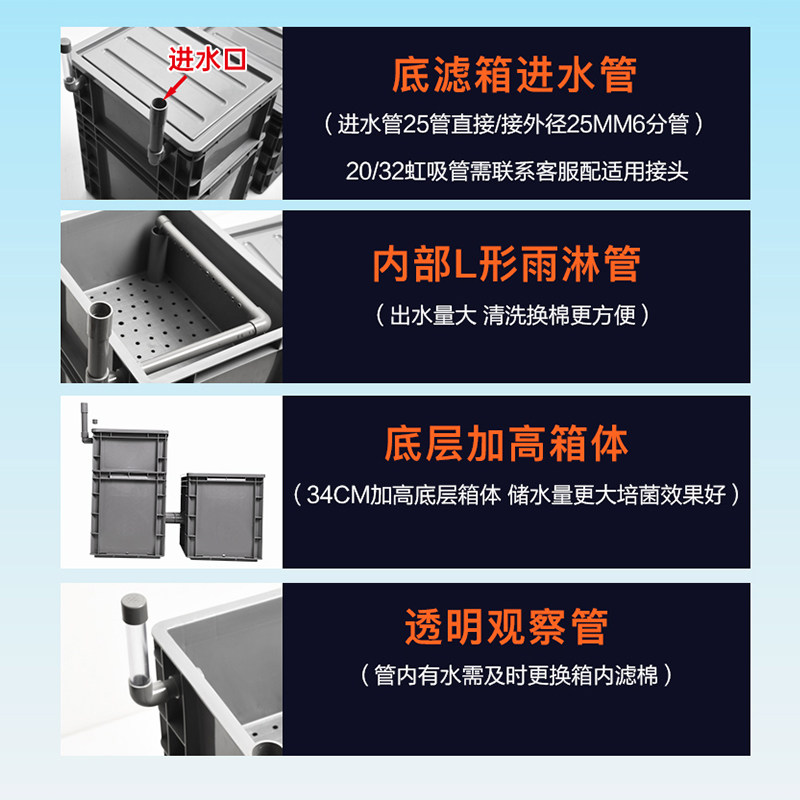 进水口

底滤箱进水管

（进水管25管直接/接外径25MM6分管）

20/32虹吸管需联系客服配适用接头

内部L形雨淋管

（出水量大 清洗换棉更方便）

底层加高箱体

（34CM加高底层箱体 储水量更大培菌效果好）

透明观察管

（管内有水需及时更换箱内滤棉）