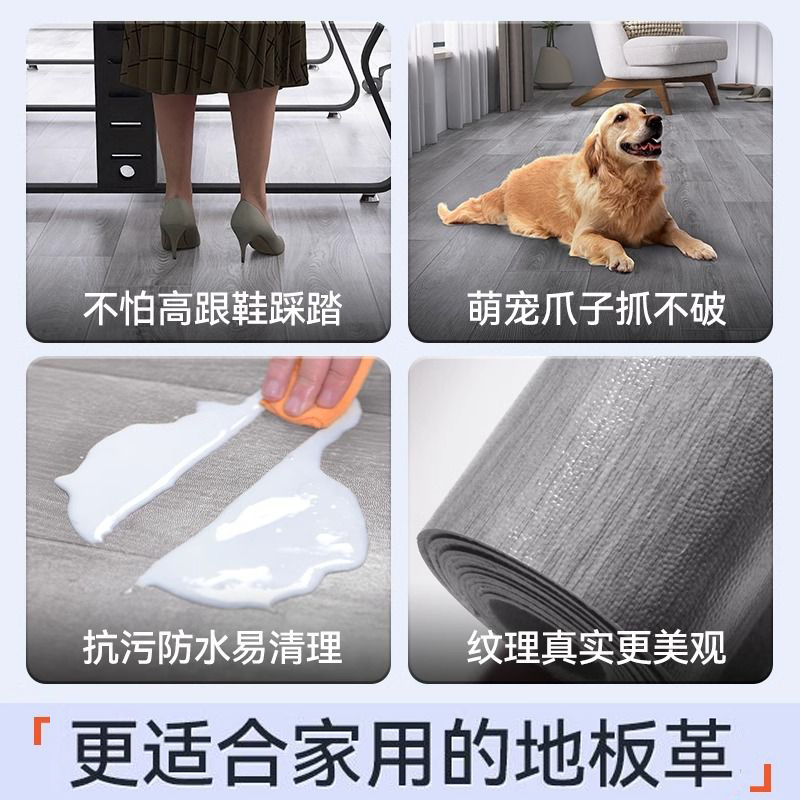 不怕高跟鞋踩踏

萌宠爪子抓不破

抗污防水易清理

纹理真实更美观

「更适合家用的地板革」