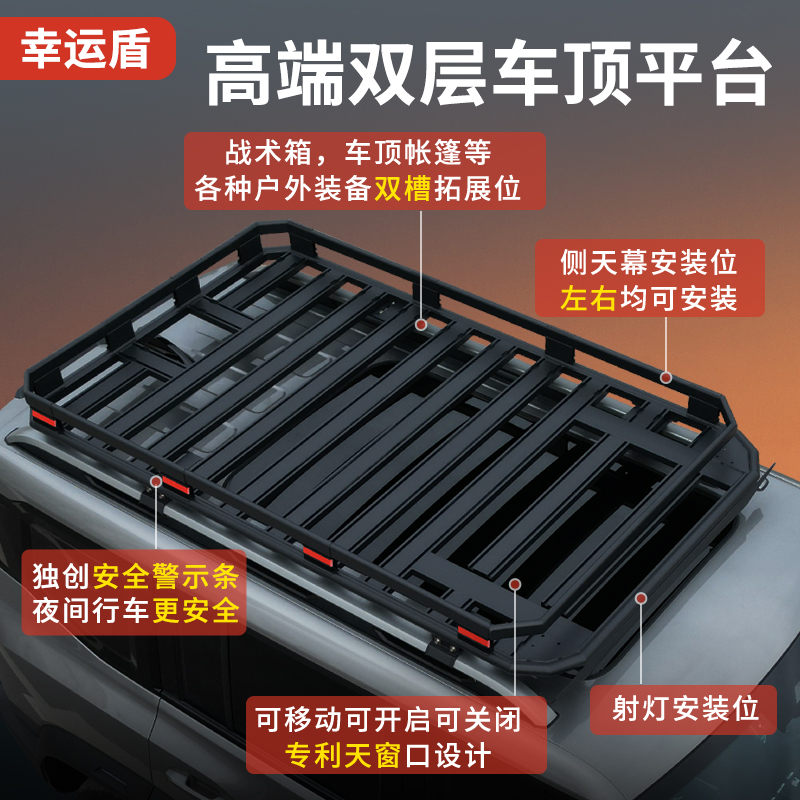 幸运盾

高端双层车顶平台

战术箱，车顶帐篷等
各种户外装备双槽拓展位

侧天幕安装位
左右均可安装

独创安全警示条
夜间行车更安全

可移动可开启可关闭
专利天窗口设计

射灯安装位