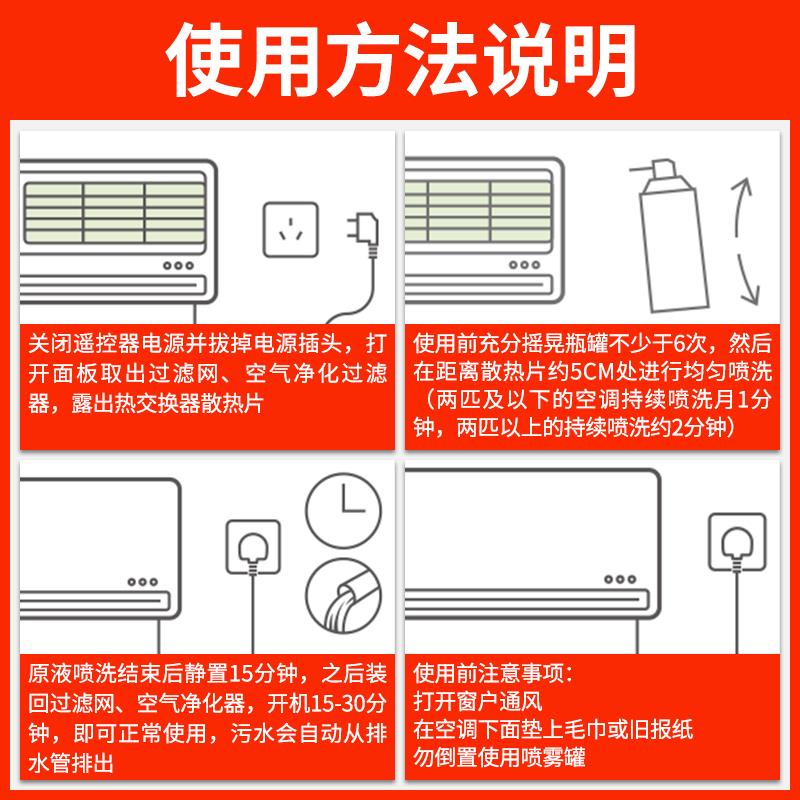 使用方法说明

关闭遥控器电源并拔掉电源插头，打开面板取出过滤网、空气净化过滤器，露出热交换器散热片

使用前充分摇晃瓶罐不少于6次，然后在距离散热片约5CM处进行均匀喷洗（两匹及以下的空调持续喷洗月1分钟，两匹以上的持续喷洗约2分钟）

原液喷洗结束后静置15分钟，之后装回过滤网、空气净化器，开机15-30分钟，即可正常使用，污水会自动从排水管排出

使用前注意事项：
打开窗户通风
在空调下面垫上毛巾或旧报纸
勿倒置使用喷雾罐