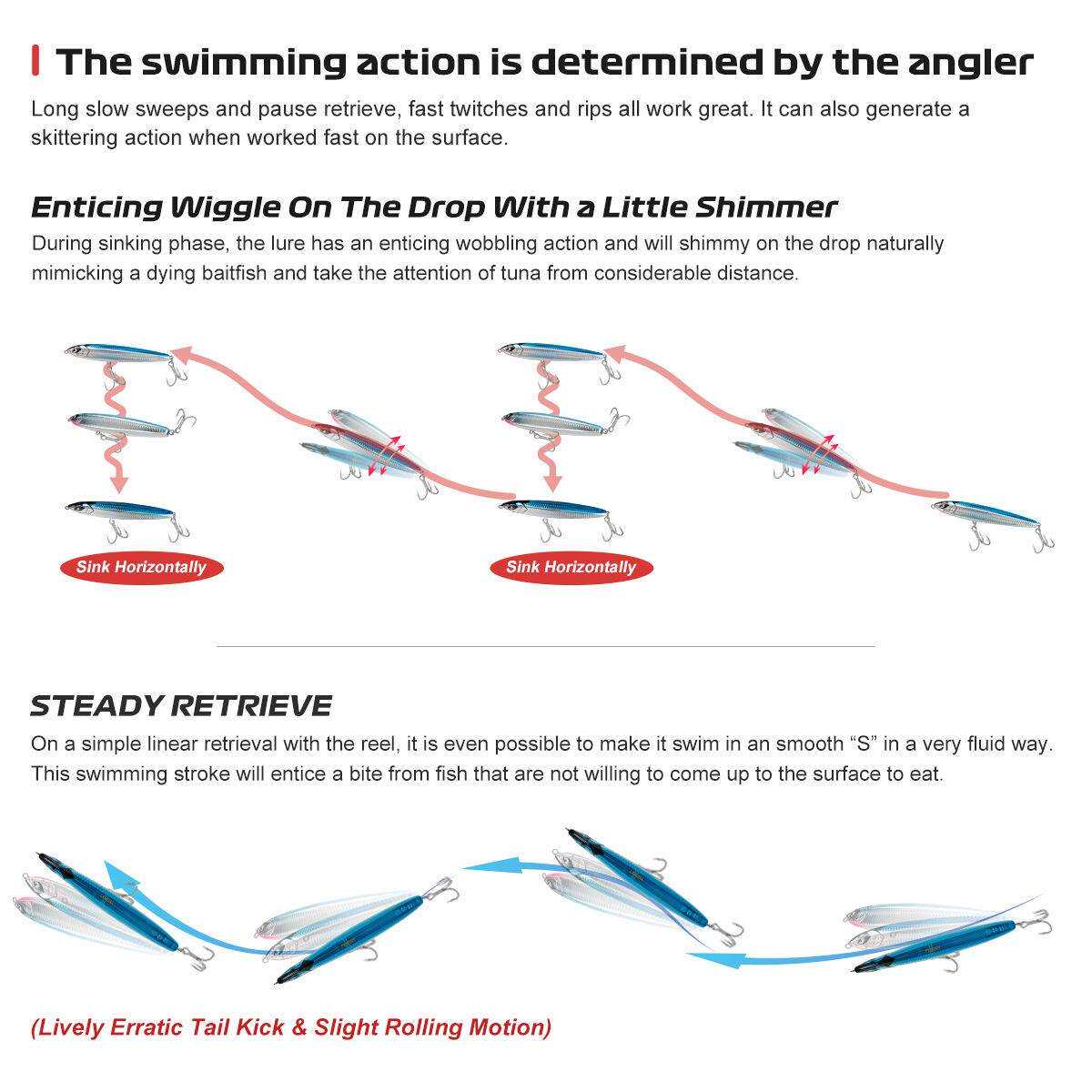 The swimming action is determined by the angler

Long slow sweeps and pause retrieve, fast twitches and rips all work great. It can also generate a skittering action when worked fast on the surface.

Enticing Wiggle On The Drop With a Little Shimmer

During sinking phase, the lure has an enticing wobbling action and will shimmy on the drop naturally mimicking a dying baitfish and take the attention of tuna from considerable distance.

Sink Horizontally

Sink Horizontally

STEADY RETRIEVE

On a simple linear retrieval with the reel, it is even possible to make it swim in an smooth “S” in a very fluid way. This swimming stroke will entice a bite from fish that are not willing to come up to the surface to eat.

(Lively Erratic Tail Kick & Slight Rolling Motion)