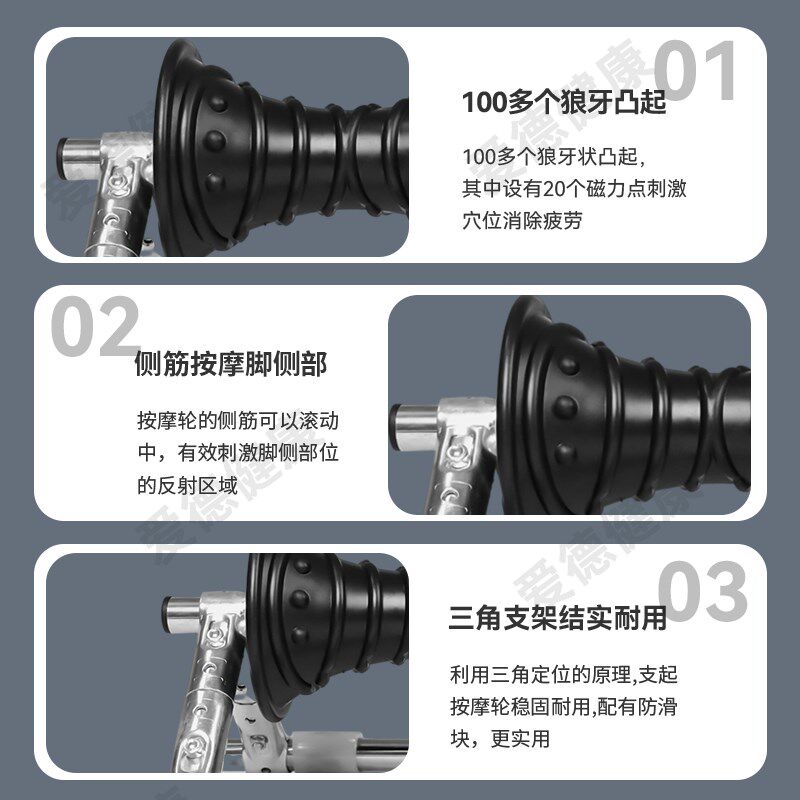 01

100多个狼牙凸起

100多个狼牙状凸起，其中设有20个磁力点刺激穴位消除疲劳

02

侧筋按摩脚侧部

按摩轮的侧筋可以滚动中，有效刺激脚侧部位的反射区域

03

三角支架结实耐用

利用三角定位的原理,支起按摩轮稳固耐用,配有防滑块，更实用

爱德健康

爱德健康

爱德健康