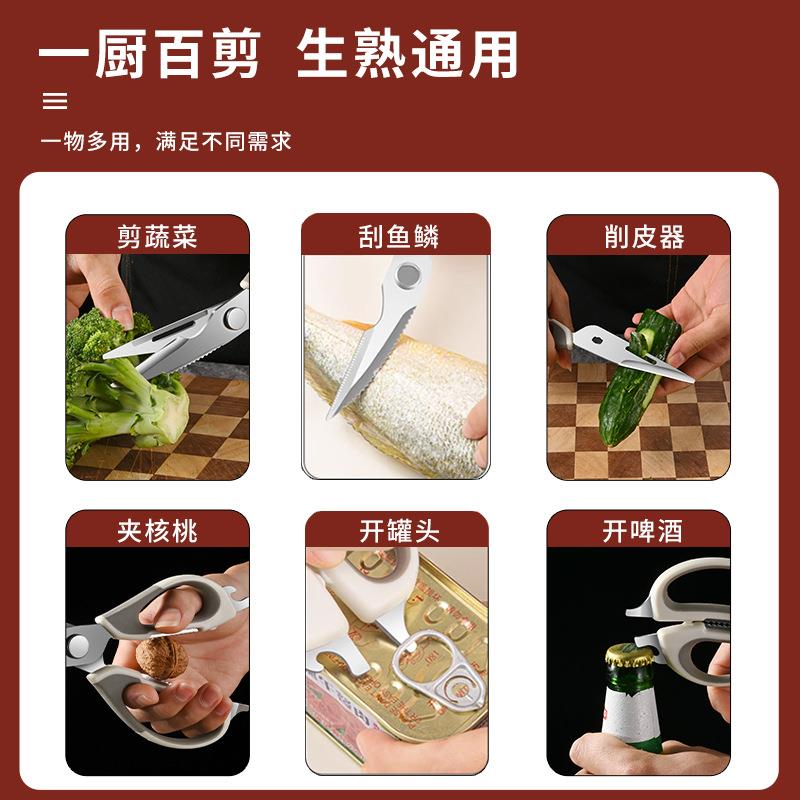 一厨百剪 生熟通用

一物多用，满足不同需求

剪蔬菜

刮鱼鳞

削皮器

夹核桃

开罐头

开啤酒