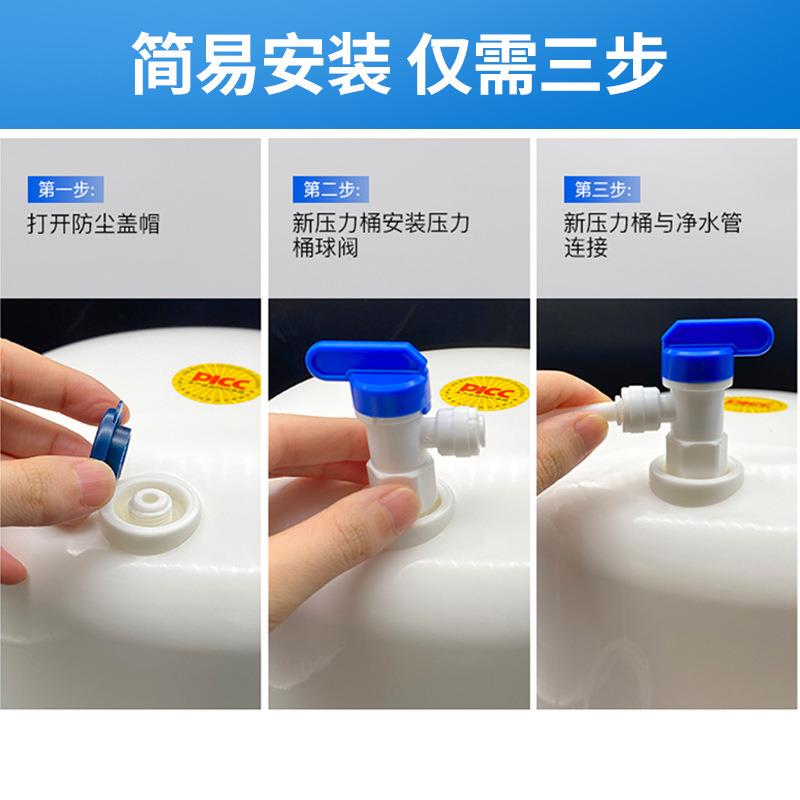 简易安装 仅需三步

第一步:
打开防尘盖帽

PICC

第二步:
新压力桶安装压力桶球阀

PICC

第三步:
新压力桶与净水管连接