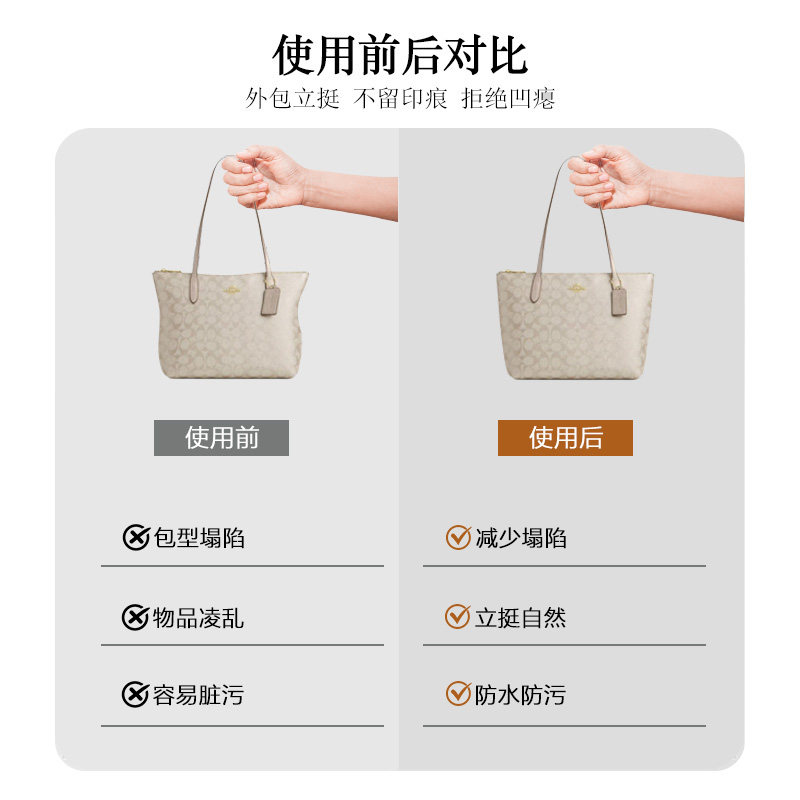 使用前后对比

外包立挺 不留印痕 拒绝凹瘪

使用前

包型塌陷

物品凌乱

容易脏污

使用后

减少塌陷

立挺自然

防水防污