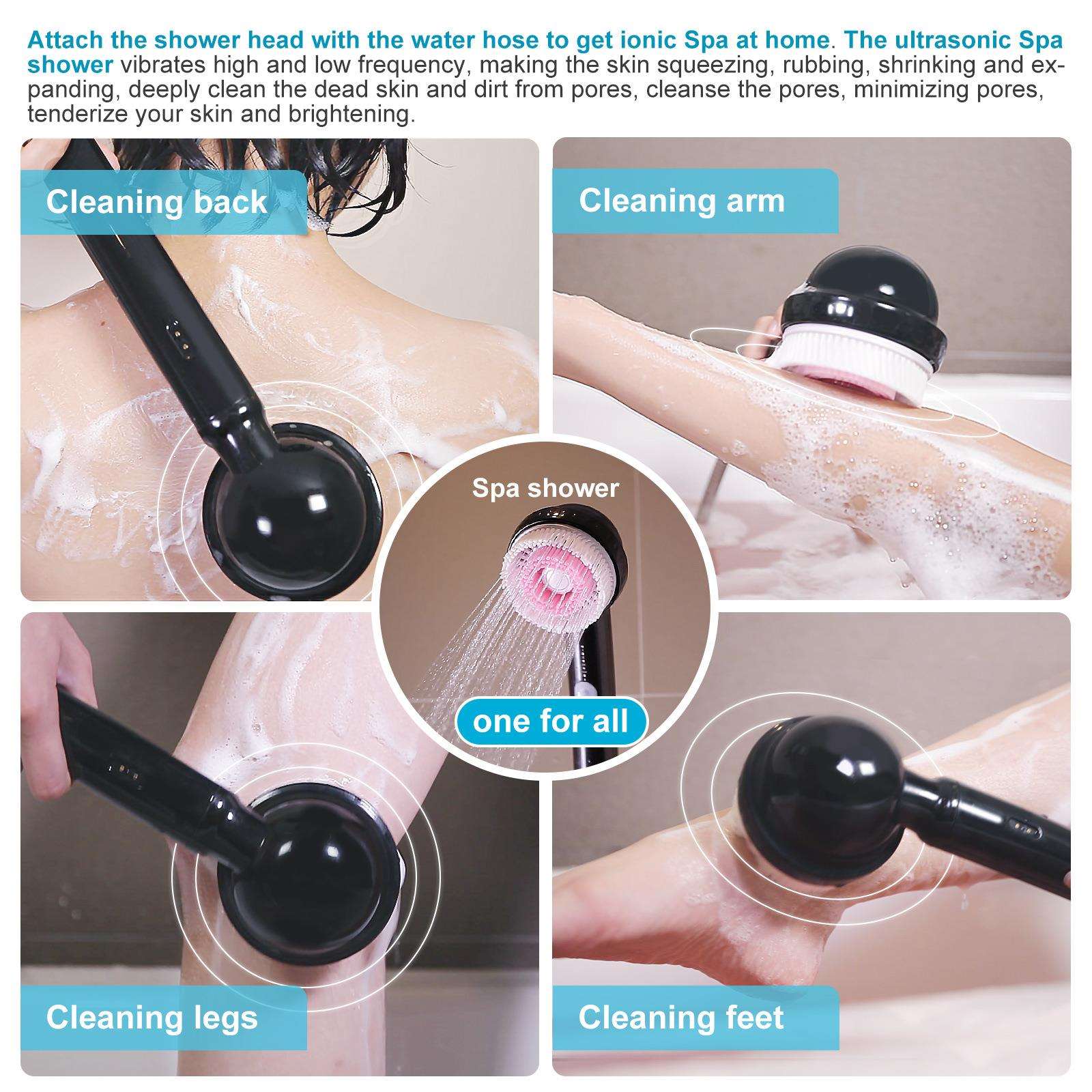 Attach the shower head with the water hose to get ionic Spa at home. The ultrasonic Spa shower vibrates high and low frequency, making the skin squeezing, rubbing, shrinking and expanding, deeply clean the dead skin and dirt from pores, cleanse the pores, minimizing pores, tenderize your skin and brightening.

Cleaning back

Cleaning arm

Spa shower

one for all

Cleaning legs

Cleaning feet